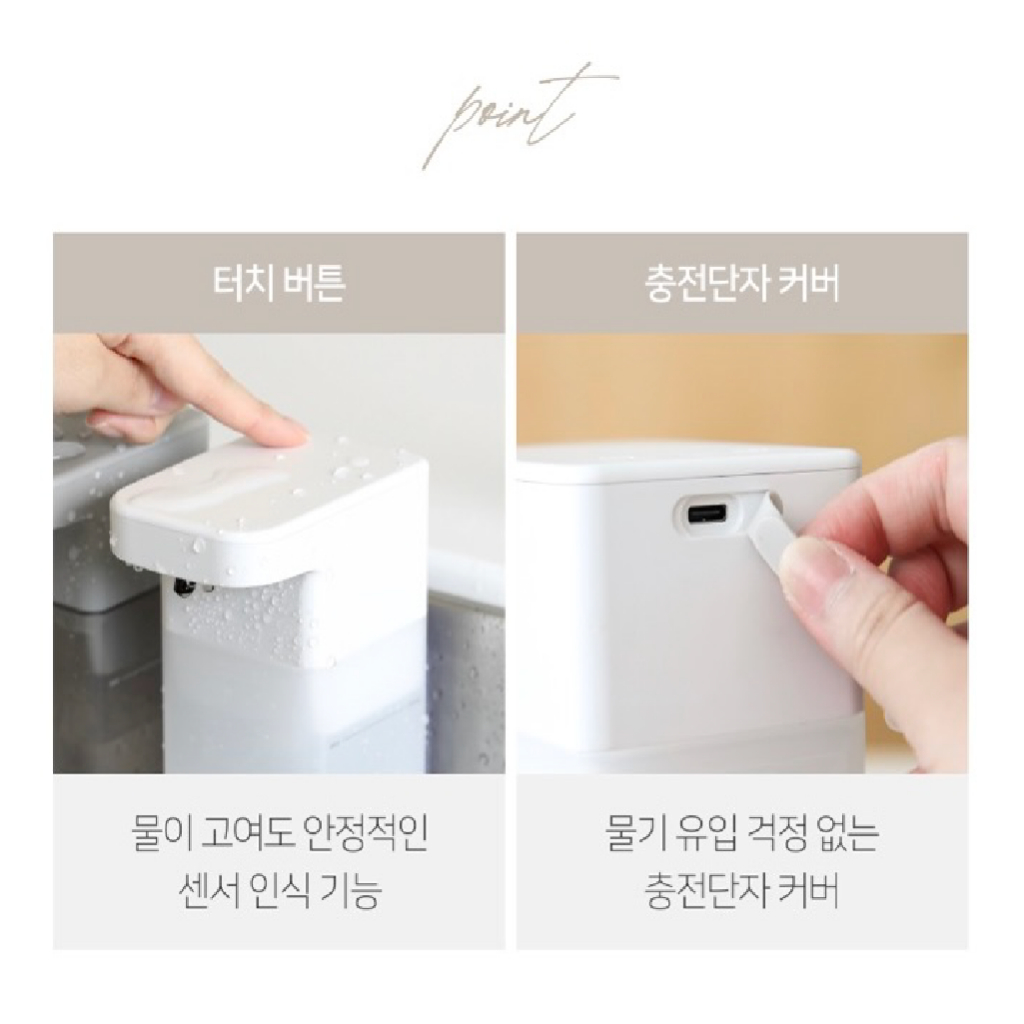 point

터치 버튼

물이 고여도 안정적인 센서 인식 기능

충전단자 커버

물기 유입 걱정 없는 충전단자 커버