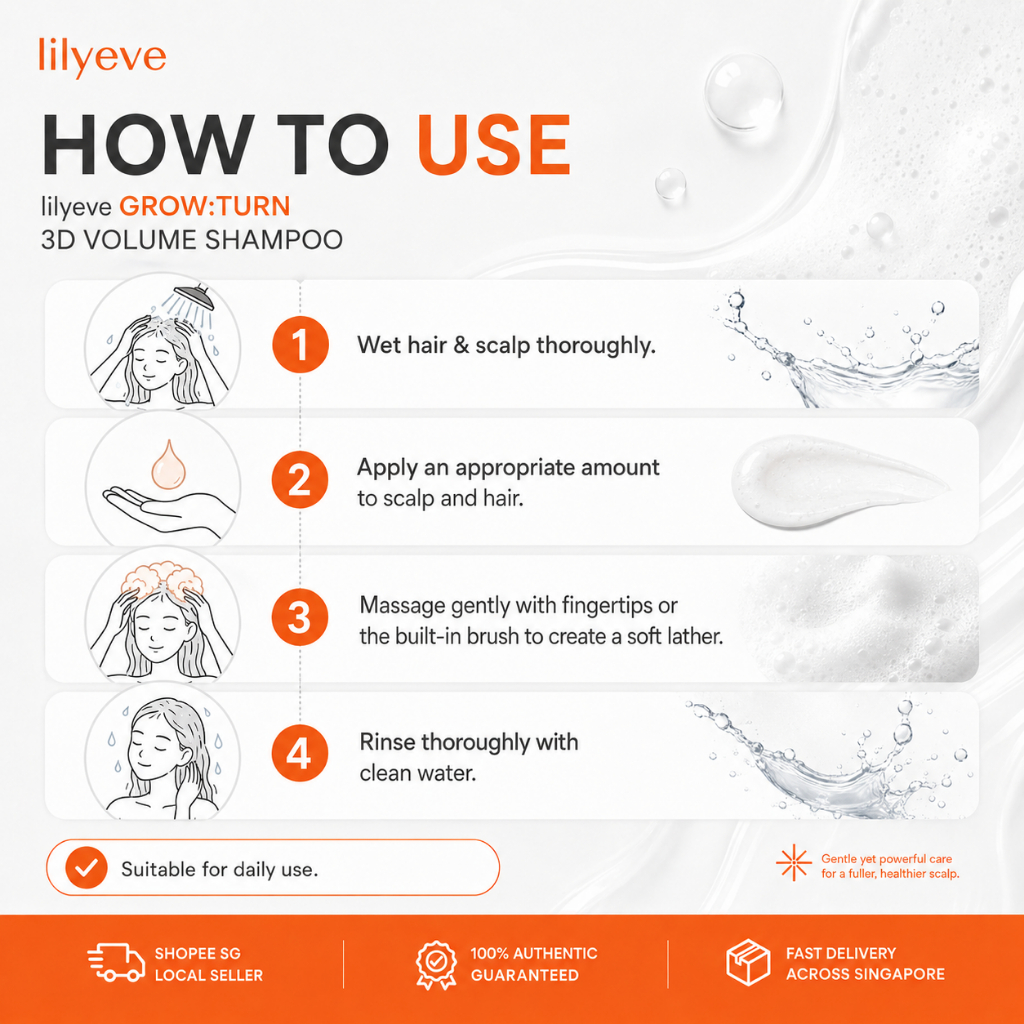 lilyeve

HOW TO USE

lilyeve GROW:TURN
3D VOLUME SHAMPOO

1 Wet hair & scalp thoroughly.

2 Apply an appropriate amount to scalp and hair.

3 Massage gently with fingertips or the built-in brush to create a soft lather.

4 Rinse thoroughly with clean water.

Suitable for daily use.

Gentle yet powerful care for a fuller, healthier scalp.

SHOPEE SG LOCAL SELLER

100% AUTHENTIC GUARANTEED

FAST DELIVERY ACROSS SINGAPORE