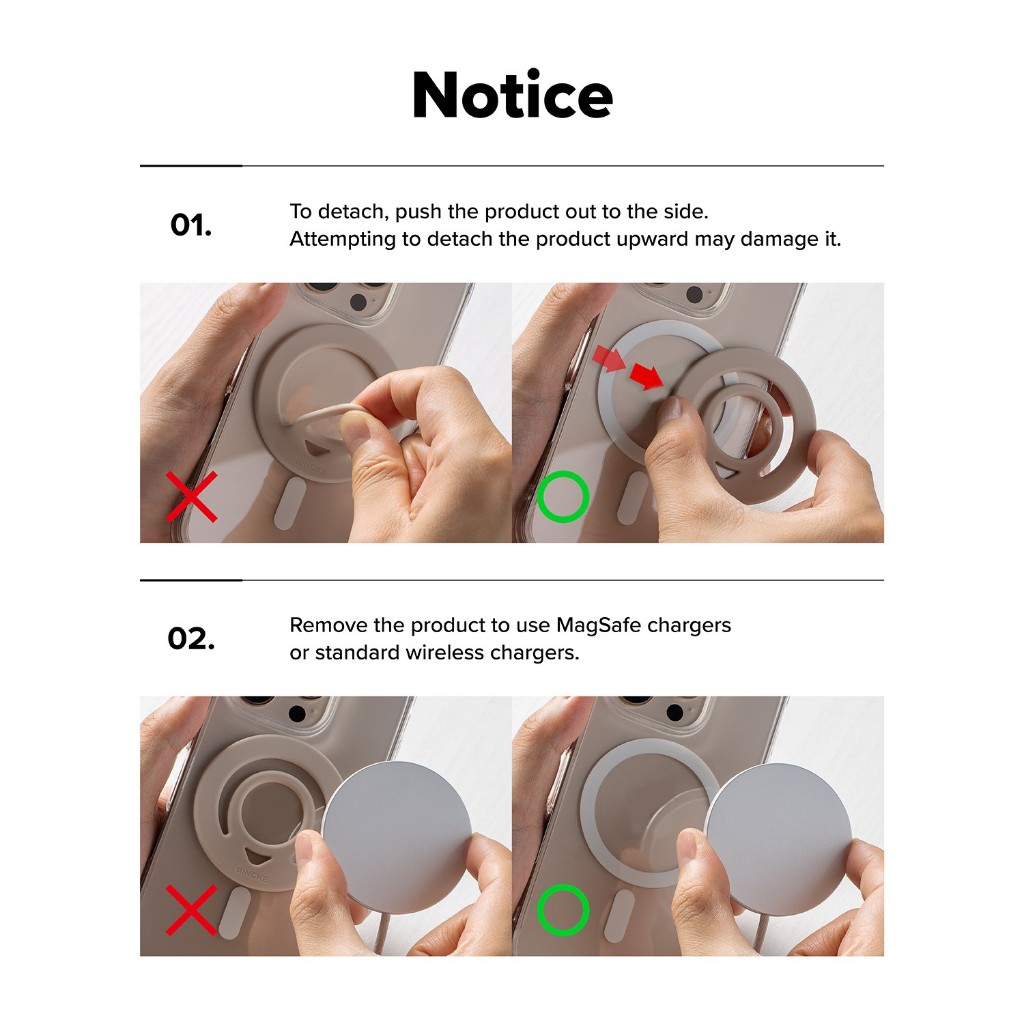 Notice

01.

To detach, push the product out to the side.
Attempting to detach the product upward may damage it.

02.

Remove the product to use MagSafe chargers or standard wireless chargers.