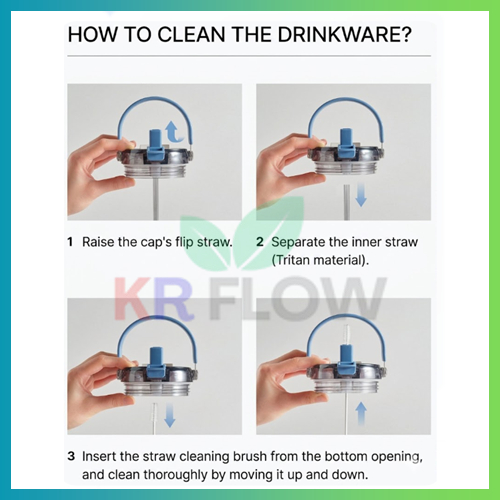 HOW TO CLEAN THE DRINKWARE?

1 Raise the cap's flip straw.

2 Separate the inner straw (Tritan material).

KR FLOW

3 Insert the straw cleaning brush from the bottom opening, and clean thoroughly by moving it up and down.