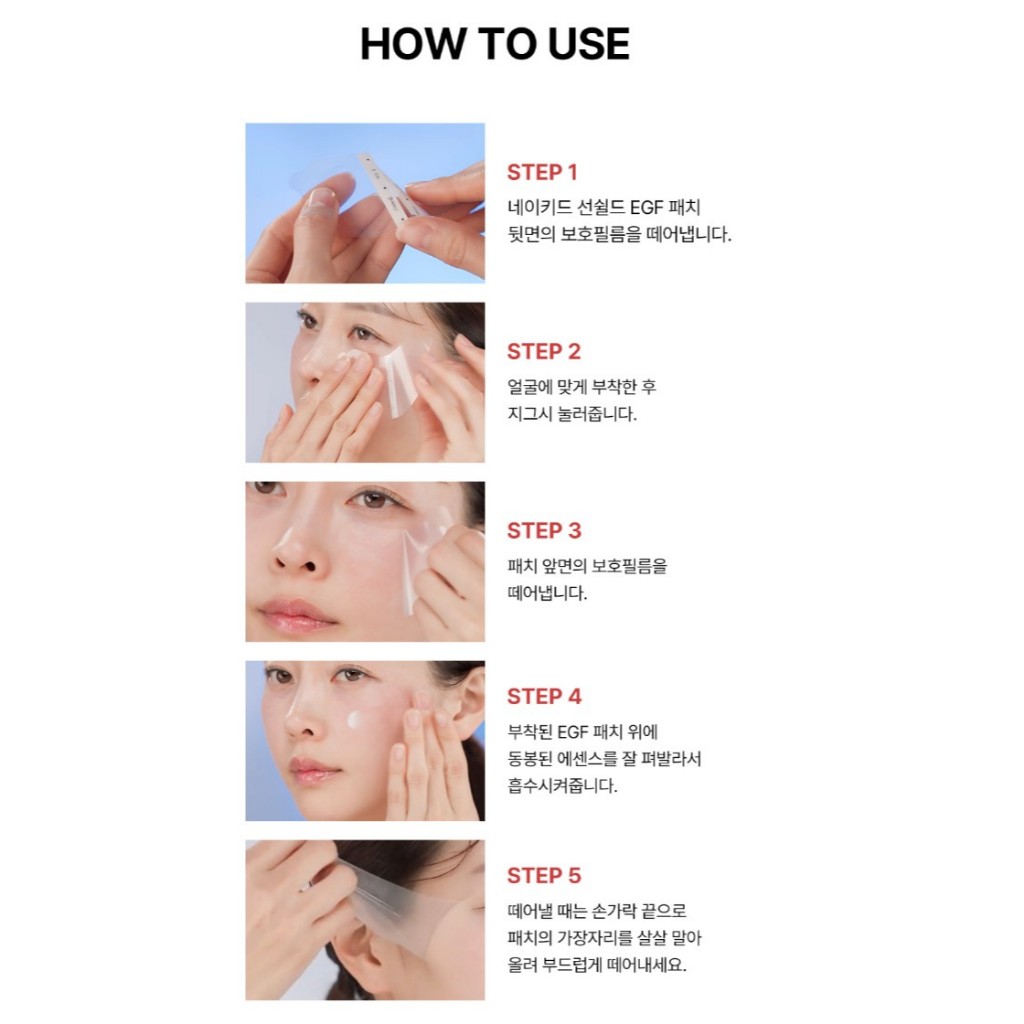 HOW TO USE

STEP 1
네이키드 선쉴드 EGF 패치 뒷면의 보호필름을 떼어냅니다.

STEP 2
얼굴에 맞게 부착한 후 지그시 눌러줍니다.

STEP 3
패치 앞면의 보호필름을 떼어냅니다.

STEP 4
부착된 EGF 패치 위에 동봉된 에센스를 잘 펴발라서 흡수시켜줍니다.

STEP 5
떼어낼 때는 손가락 끝으로 패치의 가장자리를 살살 말아 올려 부드럽게 떼어내세요.