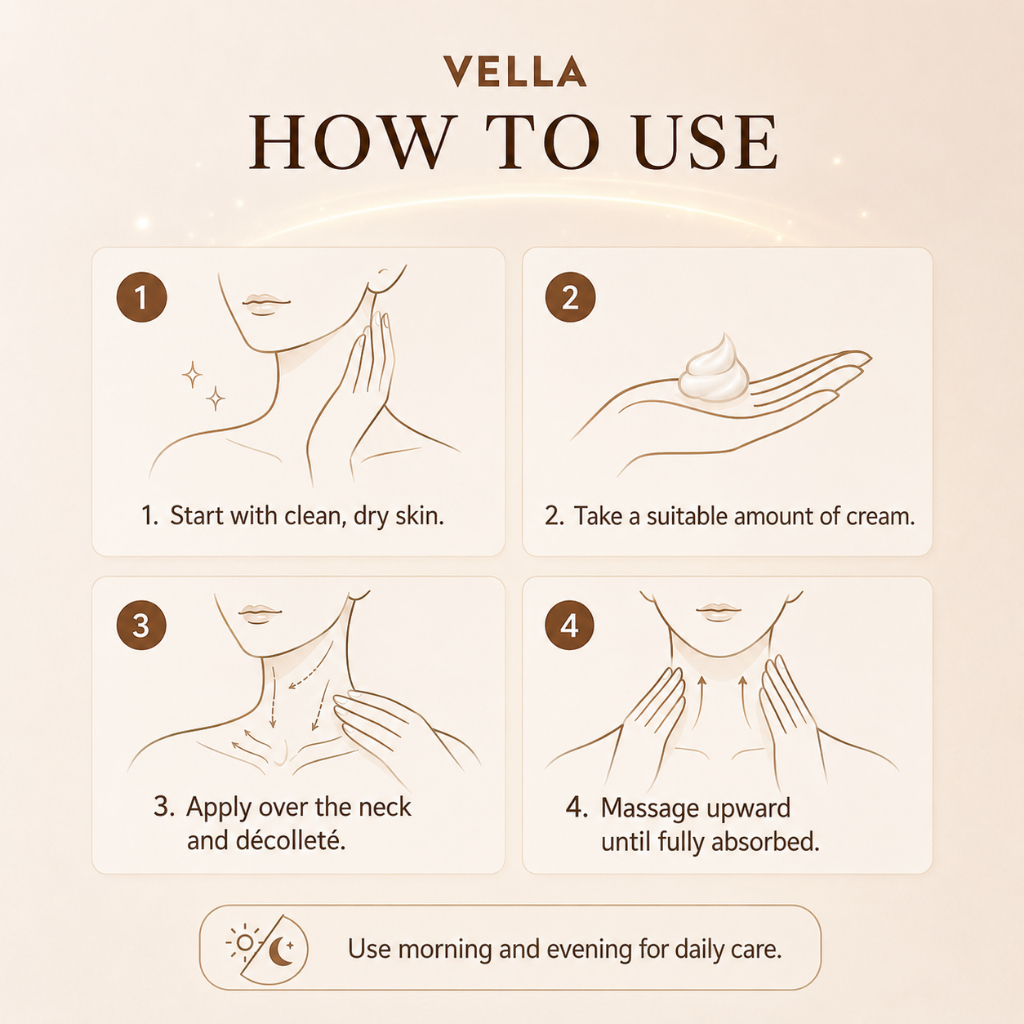 VELLA
HOW TO USE

1

1. Start with clean, dry skin.

2

2. Take a suitable amount of cream.

3

3. Apply over the neck and décolleté.

4

4. Massage upward until fully absorbed.

Use morning and evening for daily care.