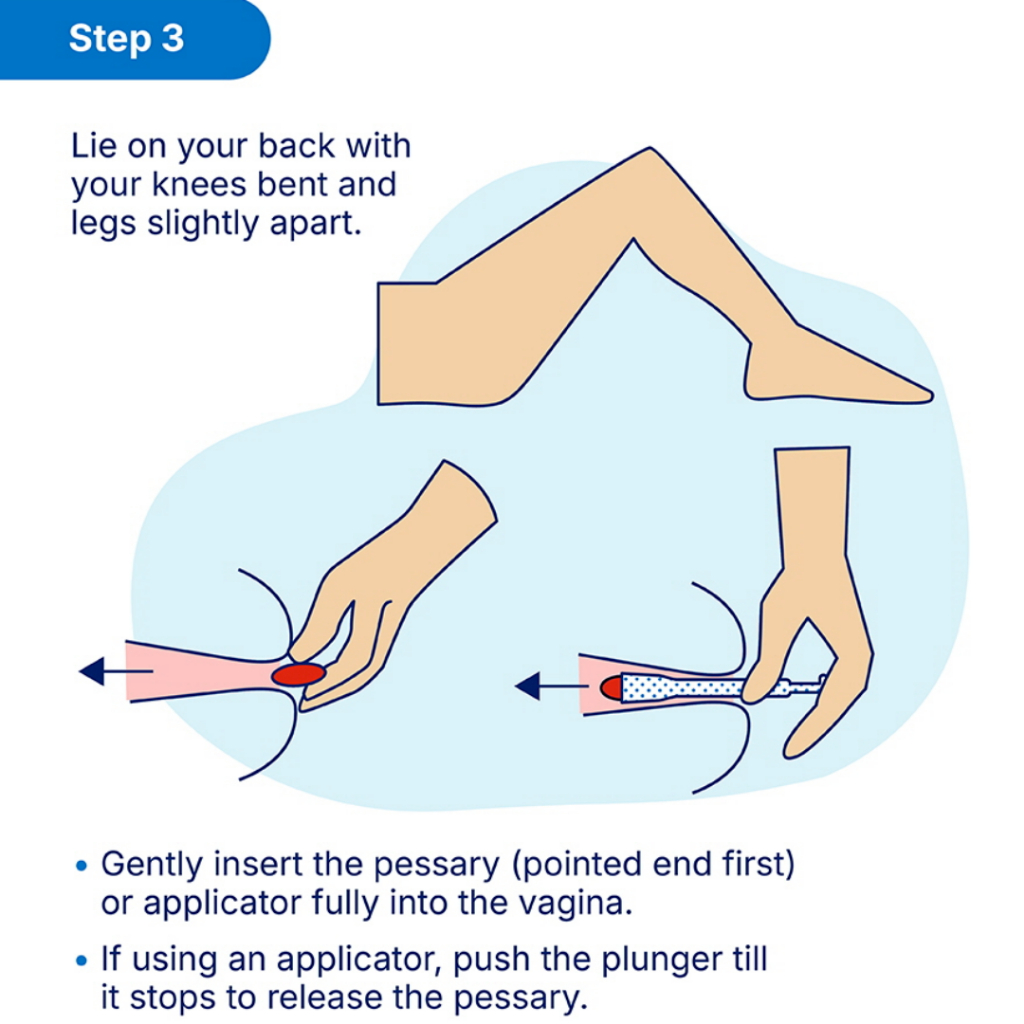 Step 3

Lie on your back with your knees bent and legs slightly apart.

• Gently insert the pessary (pointed end first) or applicator fully into the vagina.

• If using an applicator, push the plunger till it stops to release the pessary.