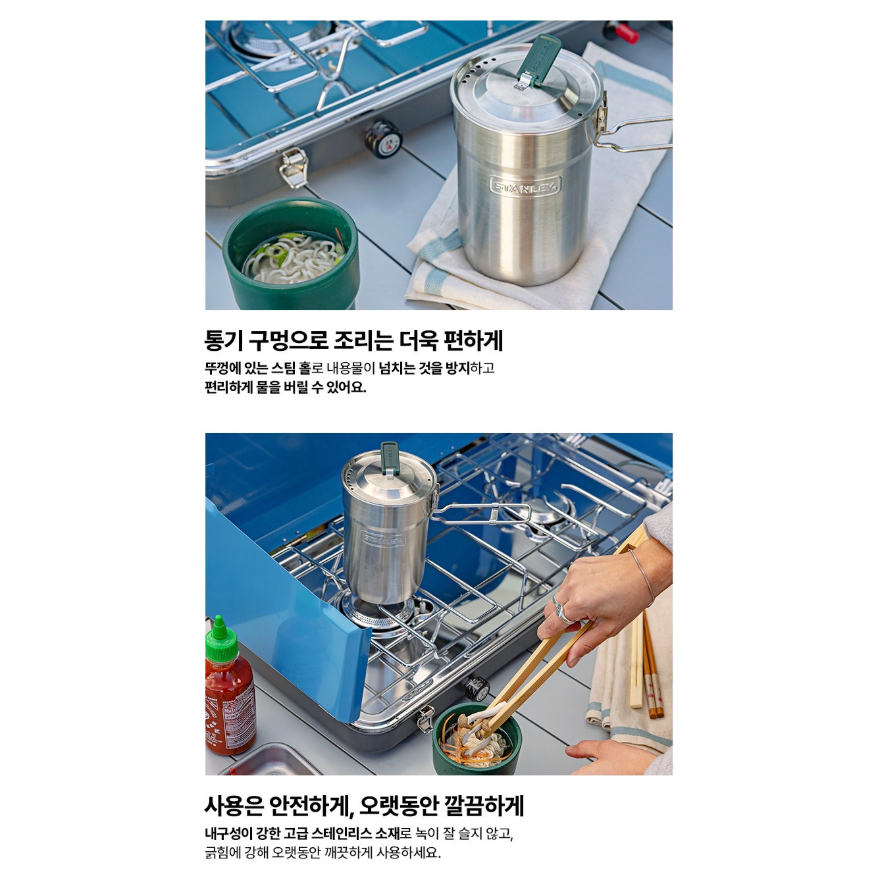 STANLEY

통기 구멍으로 조리는 더욱 편하게

뚜껑에 있는 스팀 홀로 내용물이 넘치는 것을 방지하고 편리하게 물을 버릴 수 있어요.

사용은 안전하게, 오랫동안 깔끔하게

내구성이 강한 고급 스테인리스 소재로 녹이 잘 슬지 않고, 긁힘에 강해 오랫동안 깨끗하게 사용하세요.