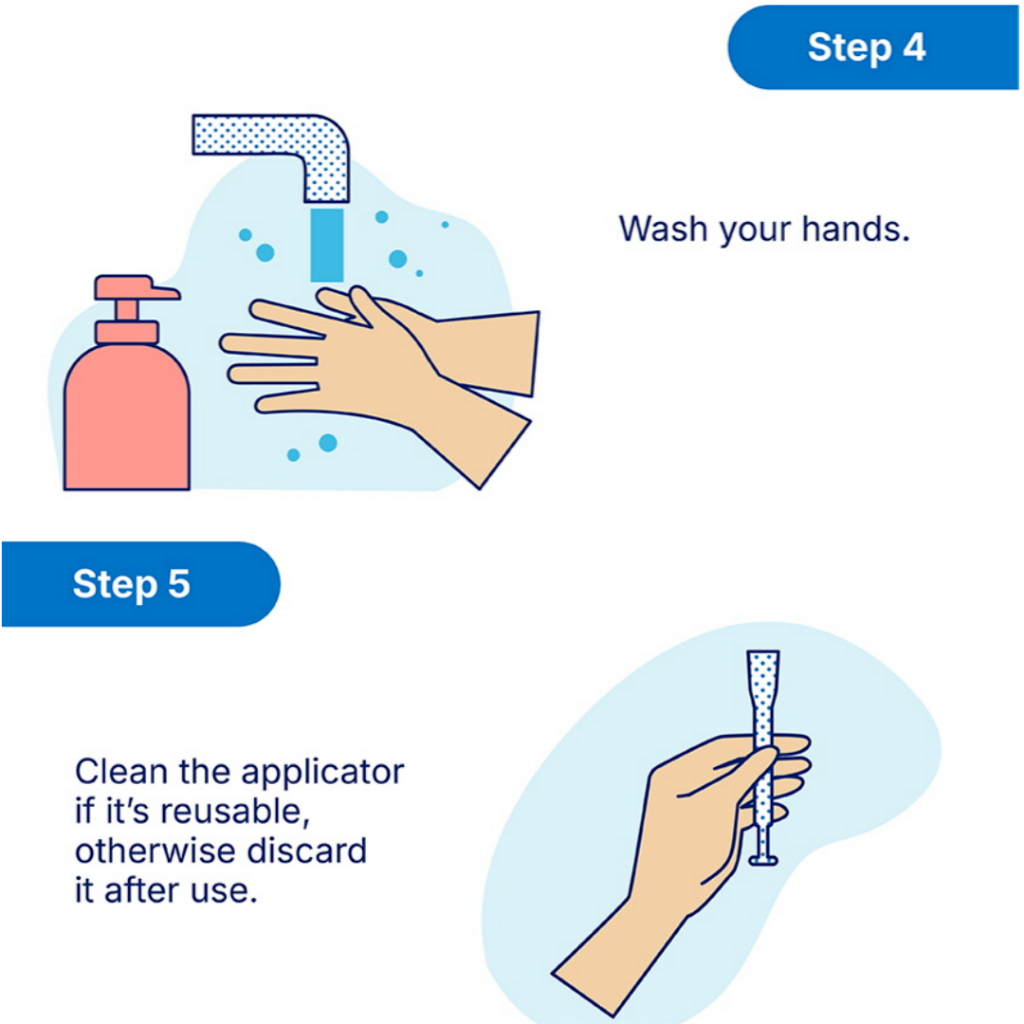 Step 4

Wash your hands.

Step 5

Clean the applicator if it's reusable, otherwise discard it after use.