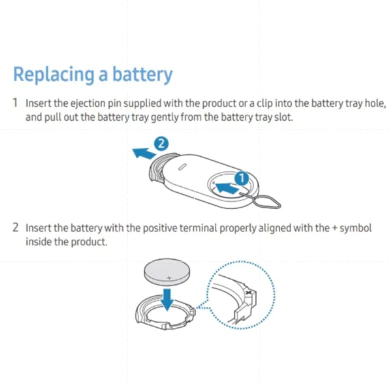 Replacing a battery

1 Insert the ejection pin supplied with the product or a clip into the battery tray hole, and pull out the battery tray gently from the battery tray slot.

2

1

2 Insert the battery with the positive terminal properly aligned with the + symbol inside the product.

+

+