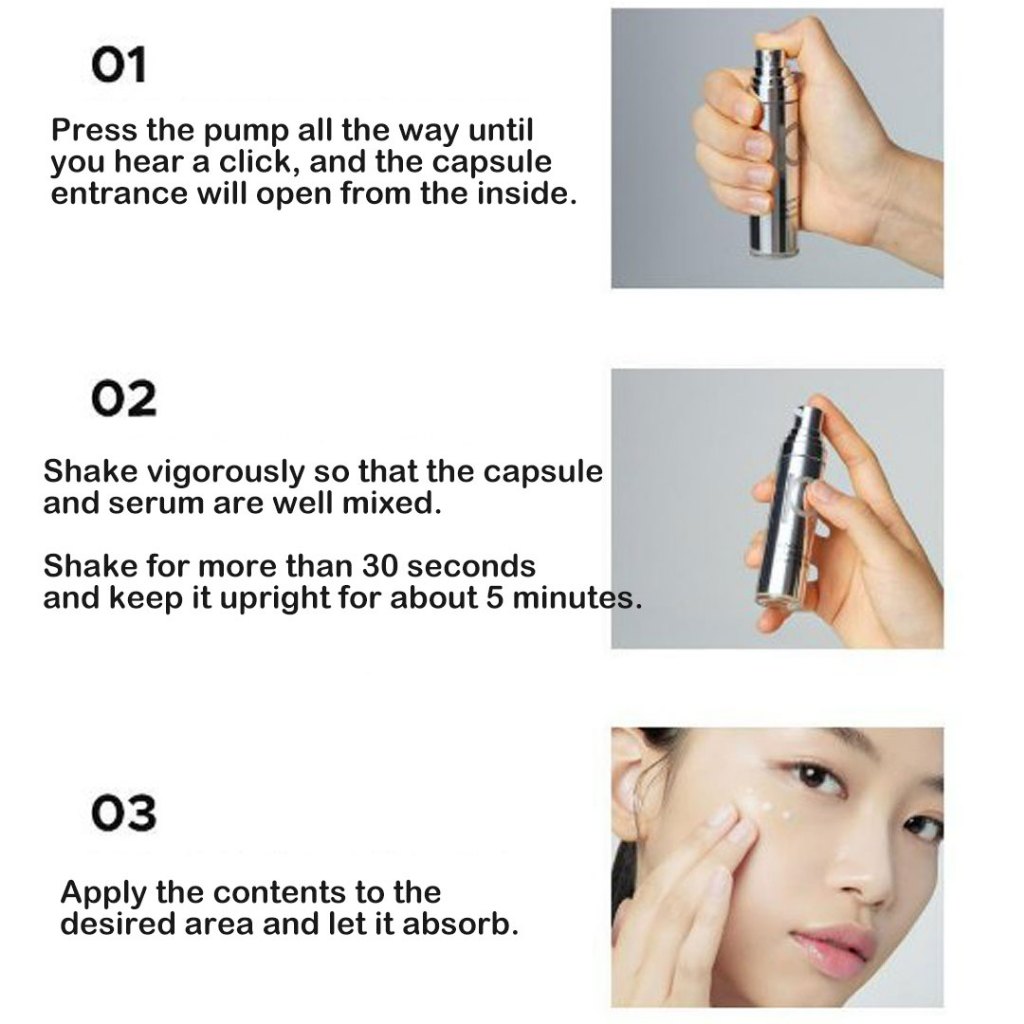 01

Press the pump all the way until you hear a click, and the capsule entrance will open from the inside.

02

Shake vigorously so that the capsule and serum are well mixed.

Shake for more than 30 seconds and keep it upright for about 5 minutes.

03

Apply the contents to the desired area and let it absorb.