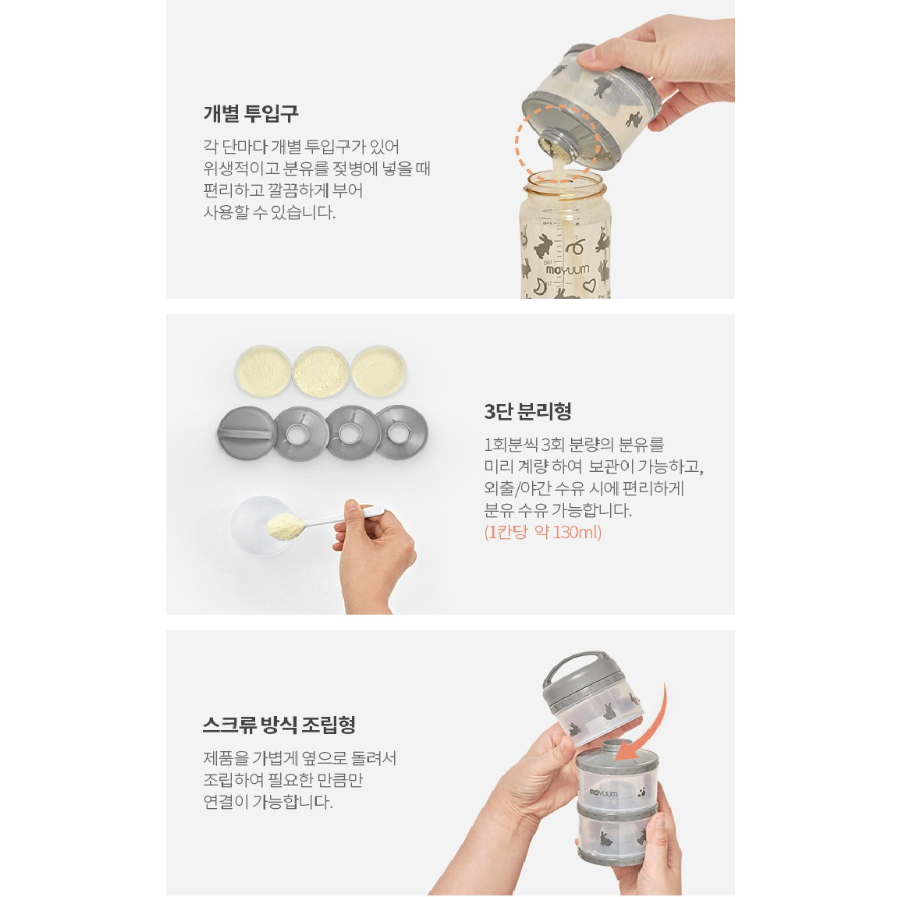 개별 투입구

각 단마다 개별 투입구가 있어 위생적이고 분유를 젖병에 넣을 때 편리하고 깔끔하게 부어 사용할 수 있습니다.

moyuum

3단 분리형

1회분씩 3회 분량의 분유를 미리 계량 하여 보관이 가능하고, 외출/야간 수유 시에 편리하게 분유 수유 가능합니다.
(1칸당 약 130ml)

스크류 방식 조립형

제품을 가볍게 옆으로 돌려서 조립하여 필요한 만큼만 연결이 가능합니다.

moyuum