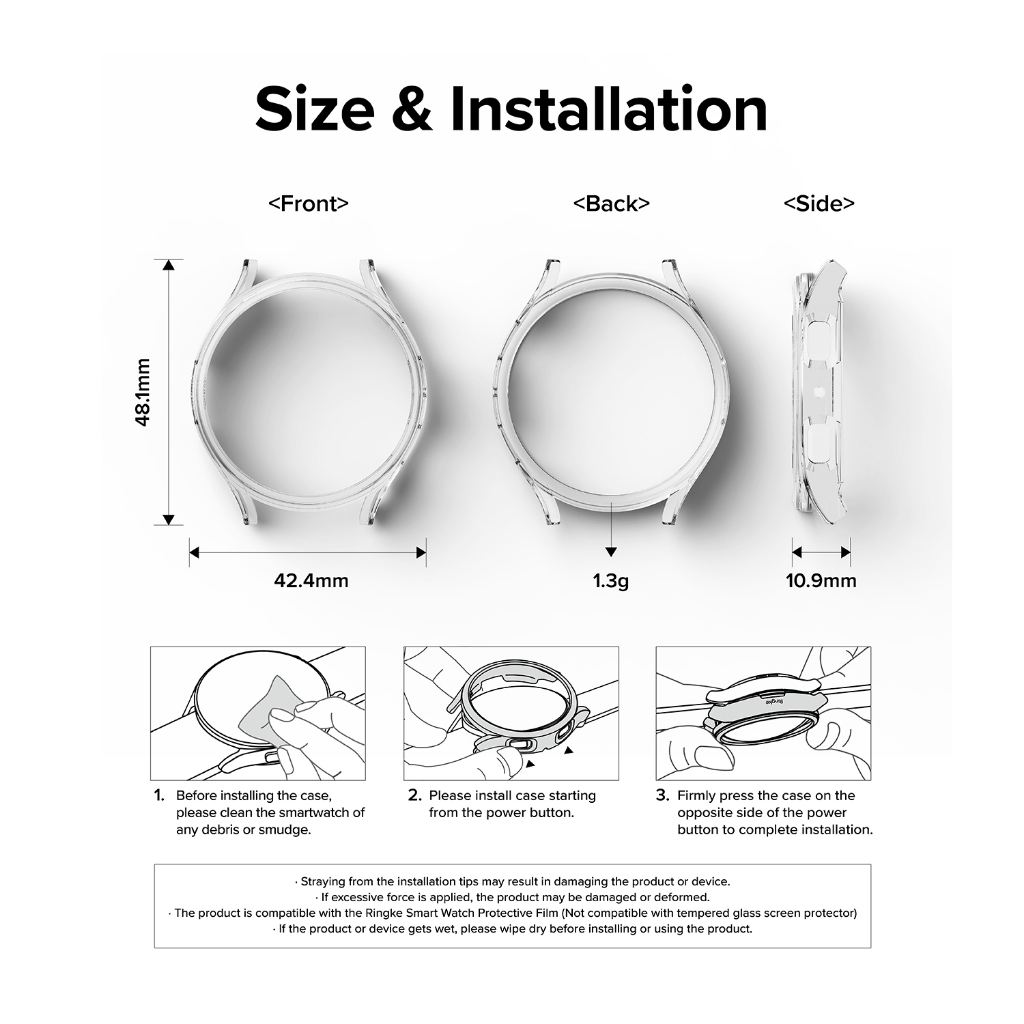 Size & Installation

<Front>

<Back>

<Side>

48.1mm

42.4mm

1.3g

10.9mm

Ringke

1. Before installing the case, please clean the smartwatch of any debris or smudge.

2. Please install case starting from the power button.

3. Firmly press the case on the opposite side of the power button to complete installation.

· Straying from the installation tips may result in damaging the product or device.
· If excessive force is applied, the product may be damaged or deformed.
· The product is compatible with the Ringke Smart Watch Protective Film (Not compatible with tempered glass screen protector)
· If the product or device gets wet, please wipe dry before installing or using the product.