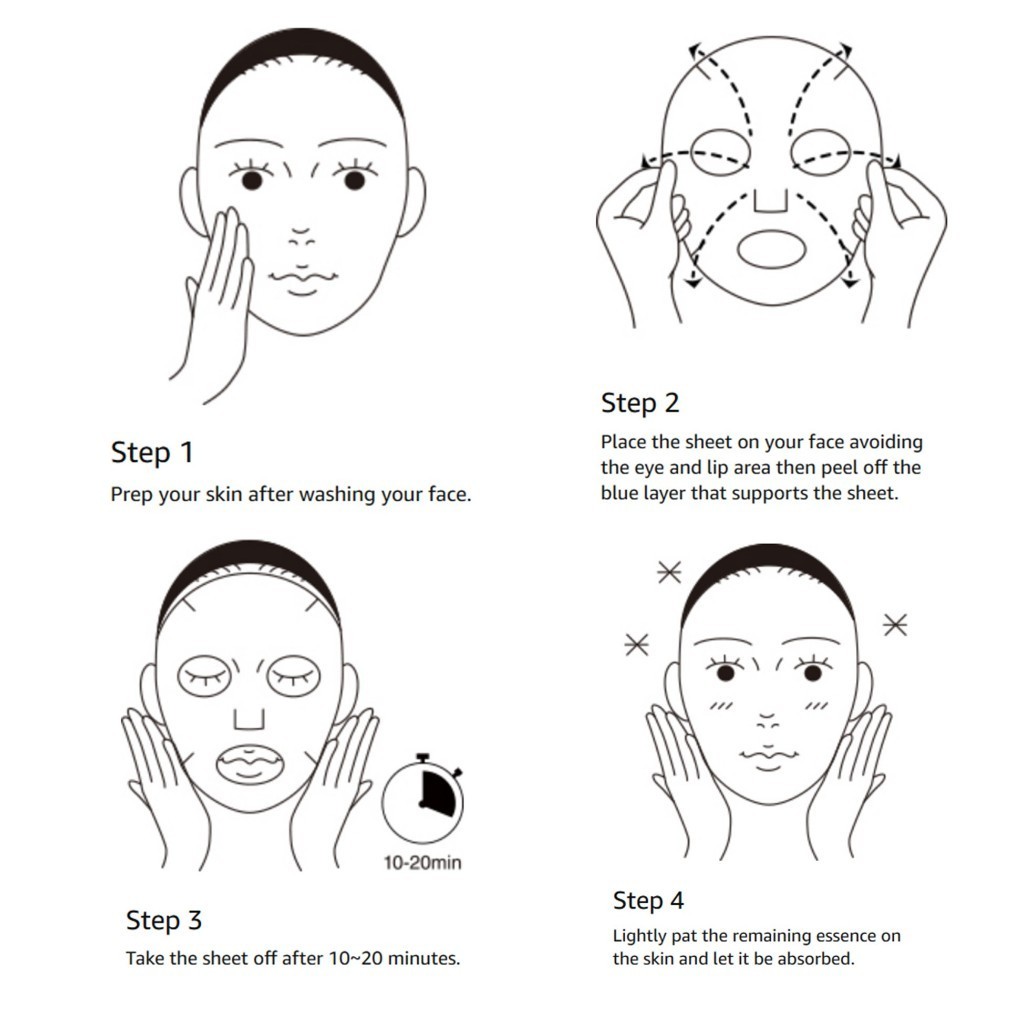 Step 1
Prep your skin after washing your face.

Step 2
Place the sheet on your face avoiding the eye and lip area then peel off the blue layer that supports the sheet.

10-20min

Step 3
Take the sheet off after 10~20 minutes.

Step 4
Lightly pat the remaining essence on the skin and let it be absorbed.