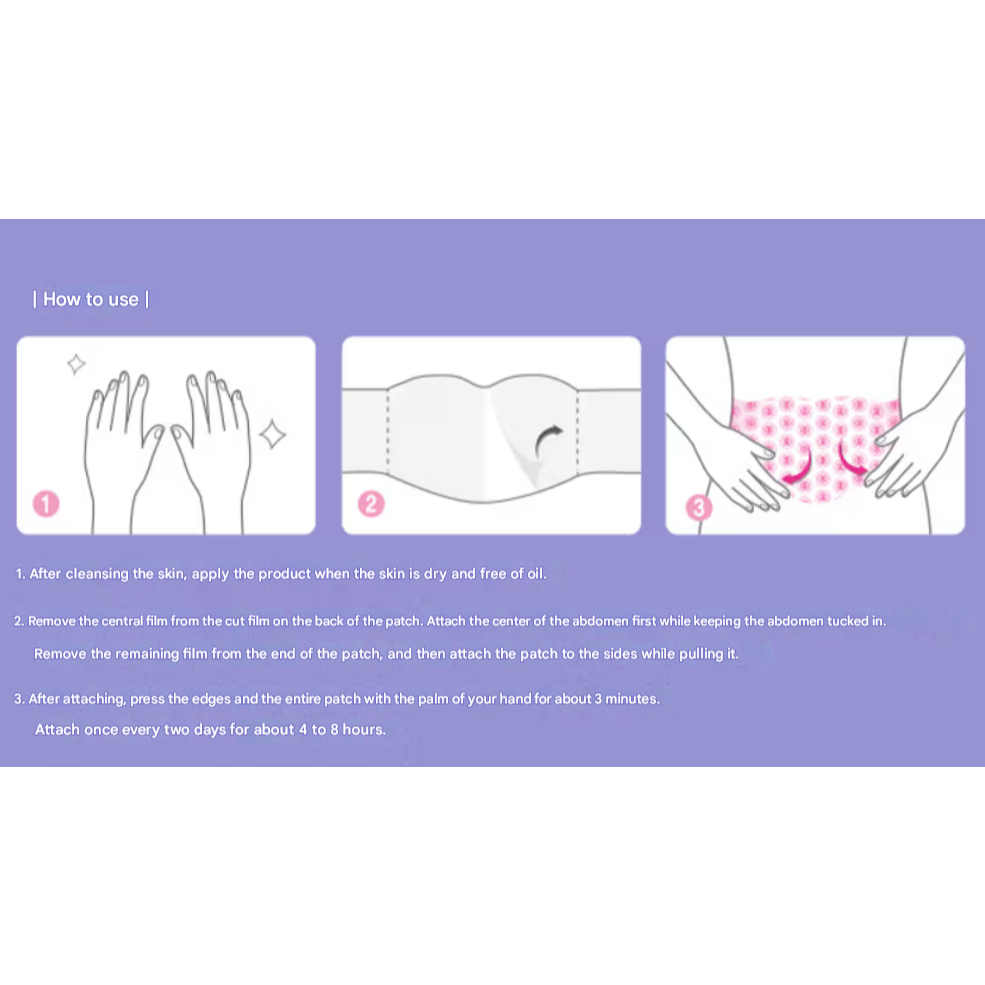 | How to use |

1

2

3

1. After cleansing the skin, apply the product when the skin is dry and free of oil.

2. Remove the central film from the cut film on the back of the patch. Attach the center of the abdomen first while keeping the abdomen tucked in.

Remove the remaining film from the end of the patch, and then attach the patch to the sides while pulling it.

3. After attaching, press the edges and the entire patch with the palm of your hand for about 3 minutes.

Attach once every two days for about 4 to 8 hours.