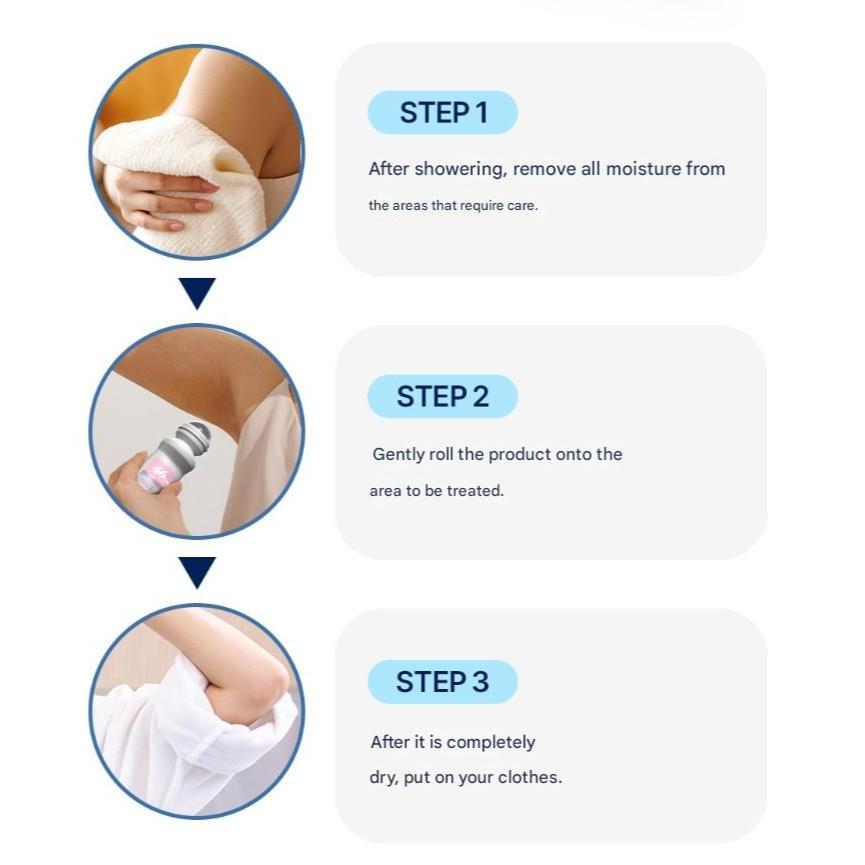 STEP 1

After showering, remove all moisture from the areas that require care.

STEP 2

Gently roll the product onto the area to be treated.

STEP 3

After it is completely dry, put on your clothes.