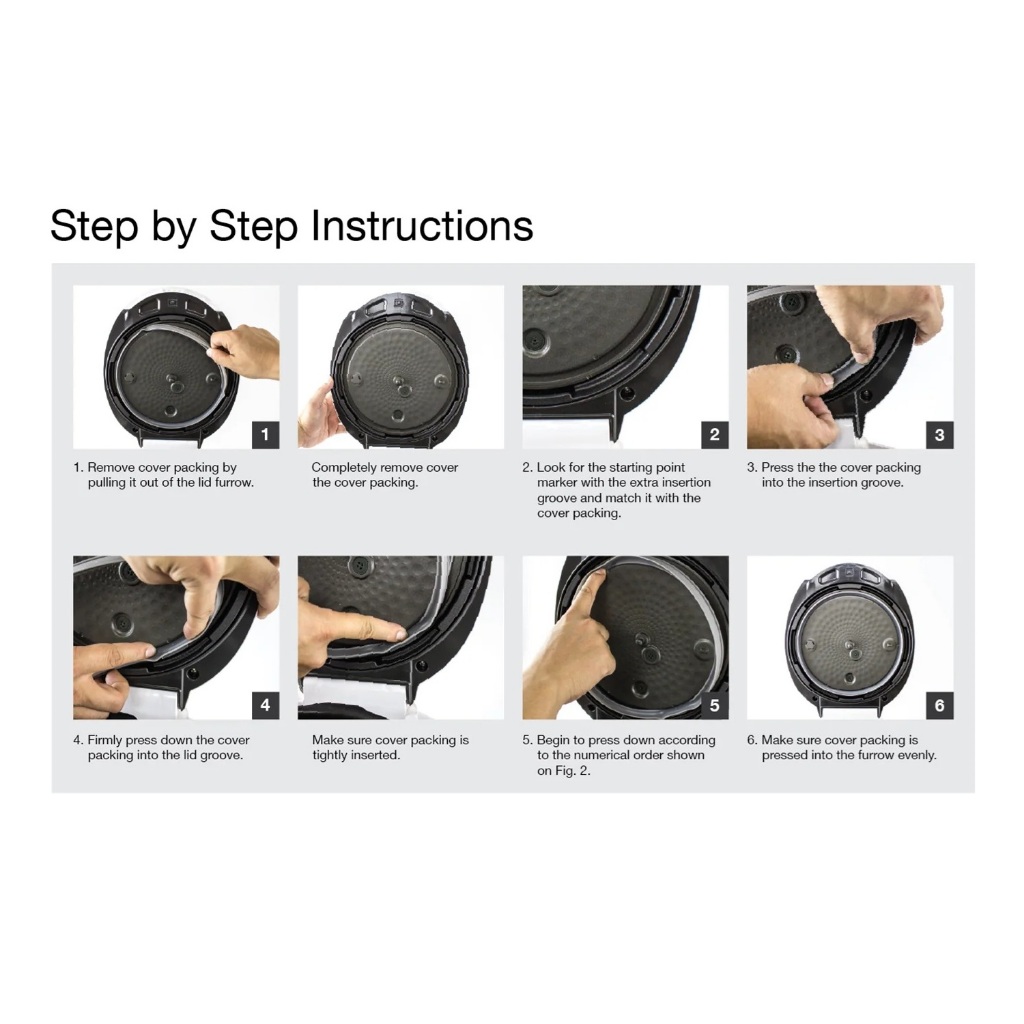 Step by Step Instructions

1

1. Remove cover packing by pulling it out of the lid furrow.

Completely remove cover the cover packing.

2

2. Look for the starting point marker with the extra insertion groove and match it with the cover packing.

3

3. Press the the cover packing into the insertion groove.

4

4. Firmly press down the cover packing into the lid groove.

Make sure cover packing is tightly inserted.

5

5. Begin to press down according to the numerical order shown on Fig. 2.

6

6. Make sure cover packing is pressed into the furrow evenly.