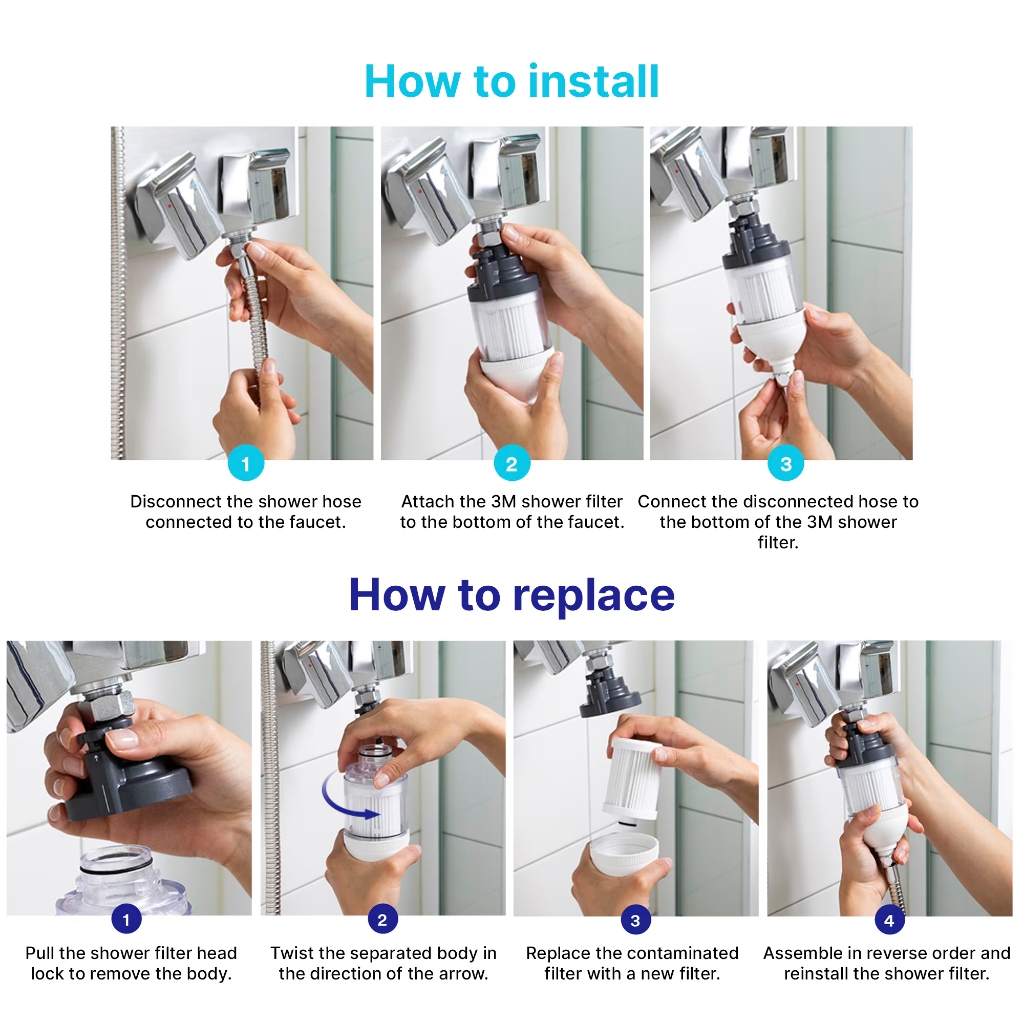 How to install

1
Disconnect the shower hose connected to the faucet.

2
Attach the 3M shower filter to the bottom of the faucet.

3
Connect the disconnected hose to the bottom of the 3M shower filter.

How to replace

1
Pull the shower filter head lock to remove the body.

2
Twist the separated body in the direction of the arrow.

3
Replace the contaminated filter with a new filter.

4
Assemble in reverse order and reinstall the shower filter.