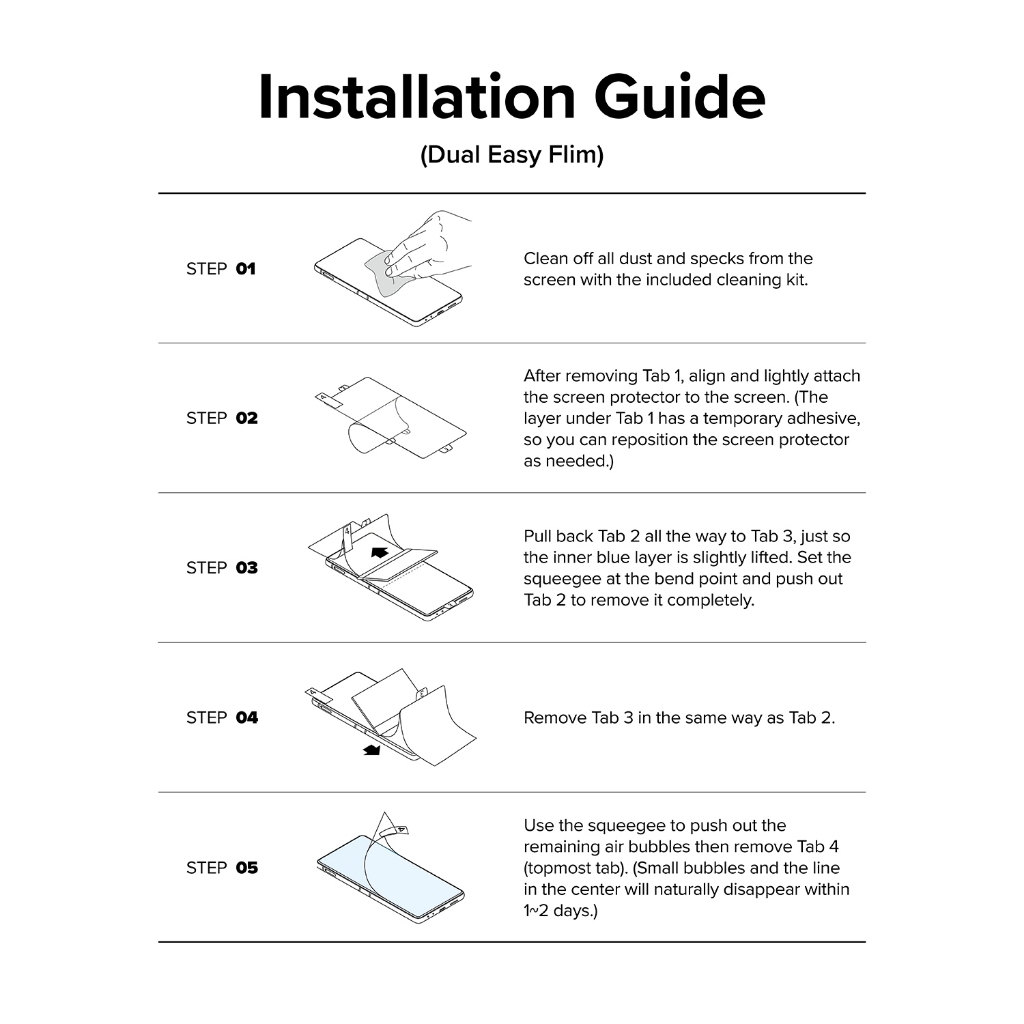 Installation Guide

(Dual Easy Flim)

STEP 01

Clean off all dust and specks from the screen with the included cleaning kit.

STEP 02

After removing Tab 1, align and lightly attach the screen protector to the screen. (The layer under Tab 1 has a temporary adhesive, so you can reposition the screen protector as needed.)

STEP 03

Pull back Tab 2 all the way to Tab 3, just so the inner blue layer is slightly lifted. Set the squeegee at the bend point and push out Tab 2 to remove it completely.

STEP 04

Remove Tab 3 in the same way as Tab 2.

STEP 05

Use the squeegee to push out the remaining air bubbles then remove Tab 4 (topmost tab). (Small bubbles and the line in the center will naturally disappear within 1~2 days.)