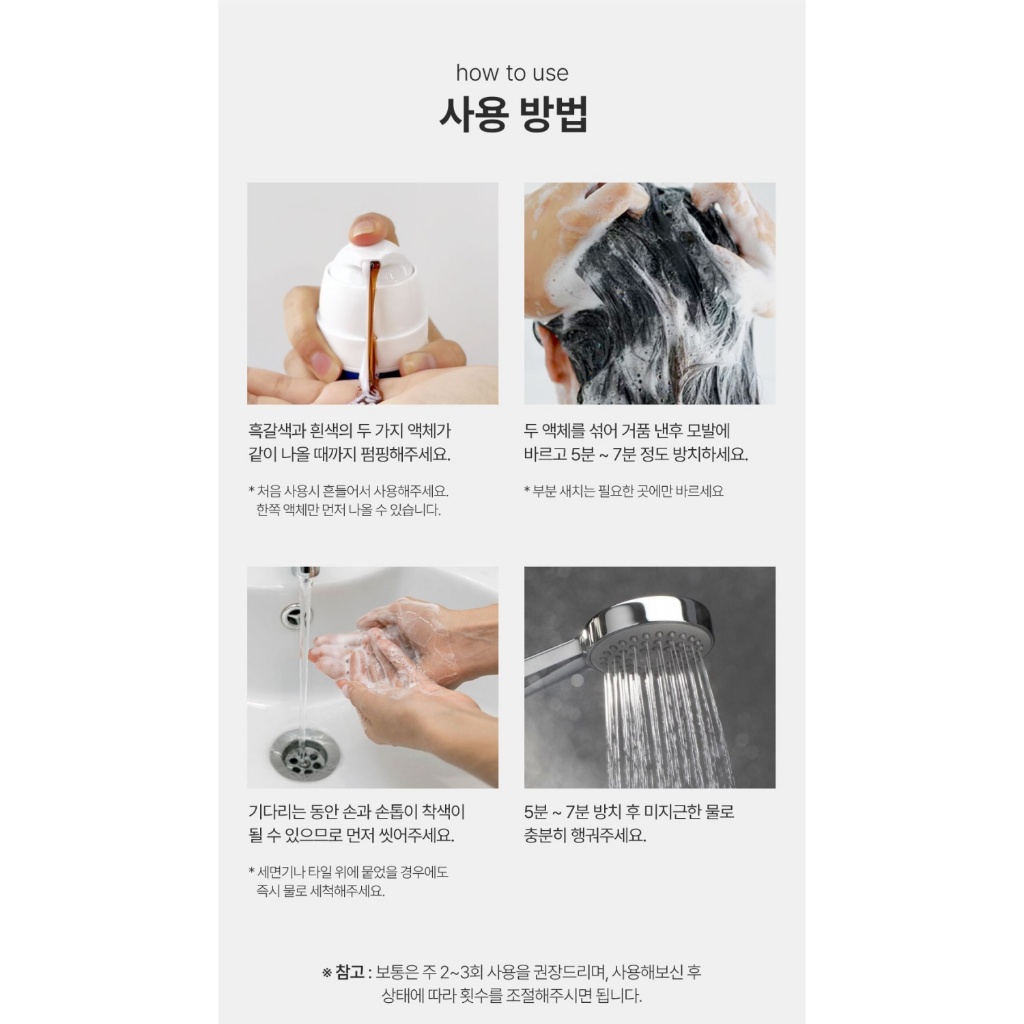 how to use
사용 방법

흑갈색과 흰색의 두 가지 액체가 같이 나올 때까지 펌핑해주세요.

* 처음 사용시 흔들어서 사용해주세요. 한쪽 액체만 먼저 나올 수 있습니다.

두 액체를 섞어 거품 낸후 모발에 바르고 5분 ~ 7분 정도 방치하세요.

* 부분 새치는 필요한 곳에만 바르세요

기다리는 동안 손과 손톱이 착색이 될 수 있으므로 먼저 씻어주세요.

* 세면기나 타일 위에 묻었을 경우에도 즉시 물로 세척해주세요.

5분 ~ 7분 방치 후 미지근한 물로 충분히 헹궈주세요.

※ 참고 : 보통은 주 2~3회 사용을 권장드리며, 사용해보신 후 상태에 따라 횟수를 조절해주시면 됩니다.