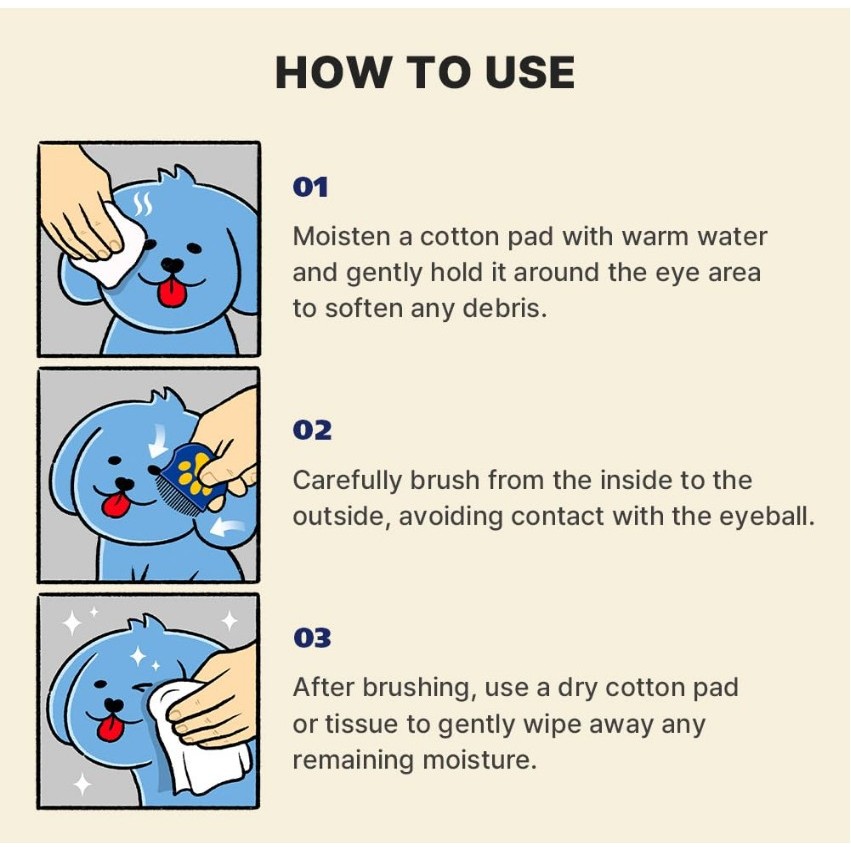 HOW TO USE

01

Moisten a cotton pad with warm water and gently hold it around the eye area to soften any debris.

02

Carefully brush from the inside to the outside, avoiding contact with the eyeball.

03

After brushing, use a dry cotton pad or tissue to gently wipe away any remaining moisture.