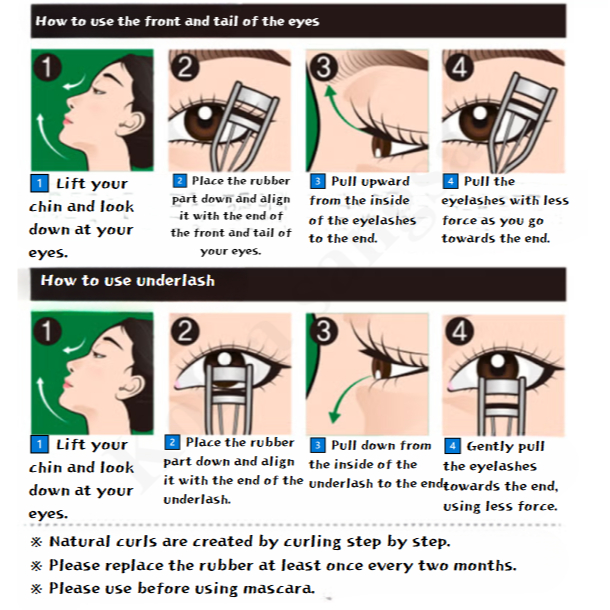 How to use the front and tail of the eyes

1 2 3 4

1 Lift your chin and look down at your eyes.

2 Place the rubber part down and align it with the end of the front and tail of your eyes.

3 Pull upward from the inside of the eyelashes to the end.

4 Pull the eyelashes with less force as you go towards the end.

How to use underlash

1 2 3 4

1 Lift your chin and look down at your eyes.

2 Place the rubber part down and align it with the end of the underlash.

3 Pull down from the inside of the underlash to the end

4 Gently pull the eyelashes towards the end, using less force.

※ Natural curls are created by curling step by step.
※ Please replace the rubber at least once every two months.
※ Please use before using mascara.