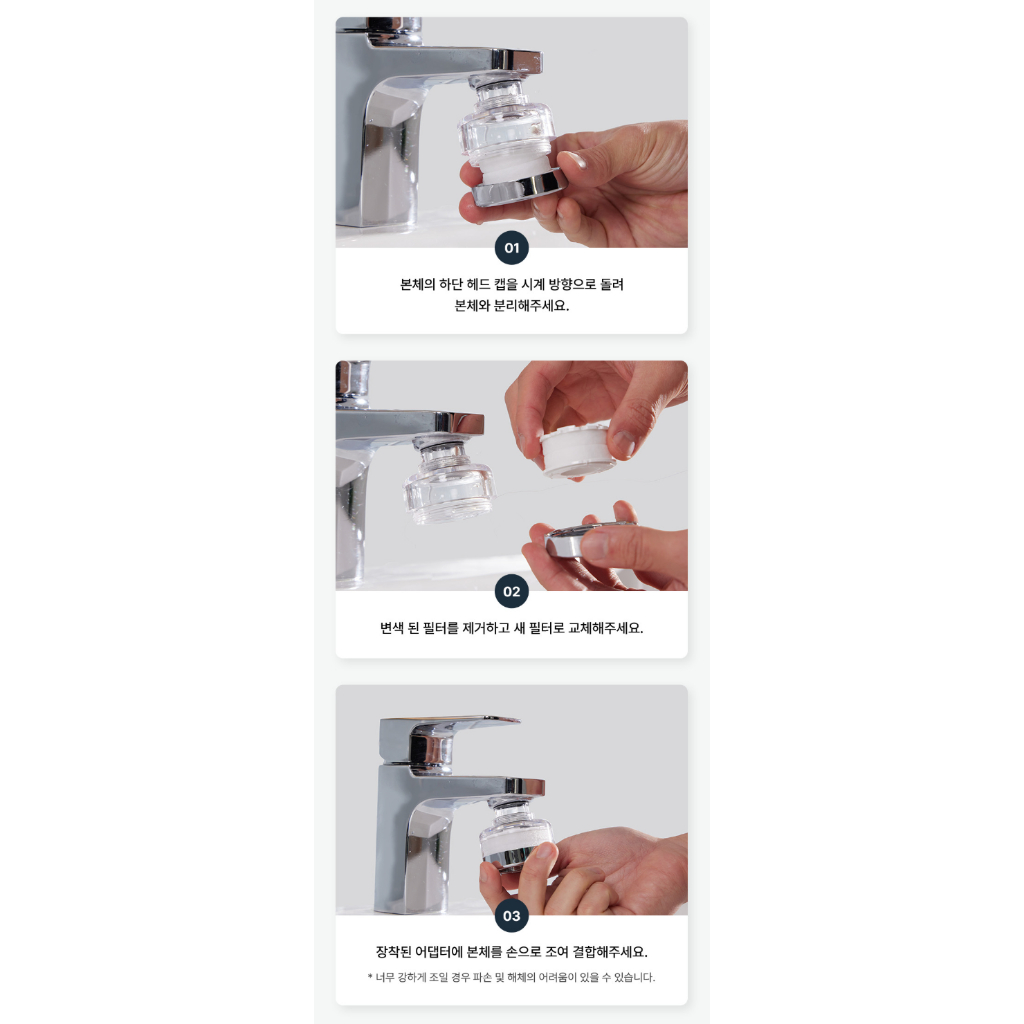 01

본체의 하단 헤드 캡을 시계 방향으로 돌려
본체와 분리해주세요.

02

변색 된 필터를 제거하고 새 필터로 교체해주세요.

03

장착된 어댑터에 본체를 손으로 조여 결합해주세요.

* 너무 강하게 조일 경우 파손 및 해체의 어려움이 있을 수 있습니다.