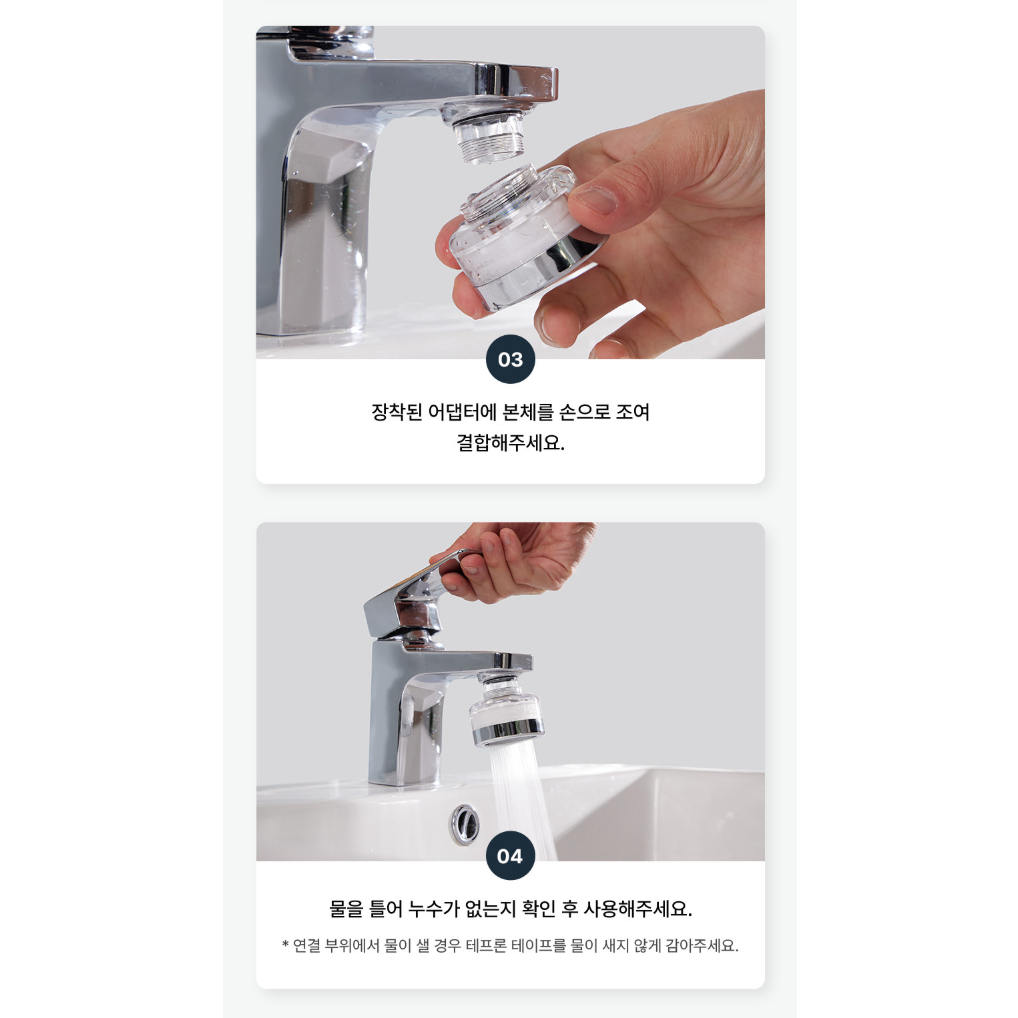 03

장착된 어댑터에 본체를 손으로 조여 결합해주세요.

04

물을 틀어 누수가 없는지 확인 후 사용해주세요.

* 연결 부위에서 물이 샐 경우 테프론 테이프를 물이 새지 않게 감아주세요.