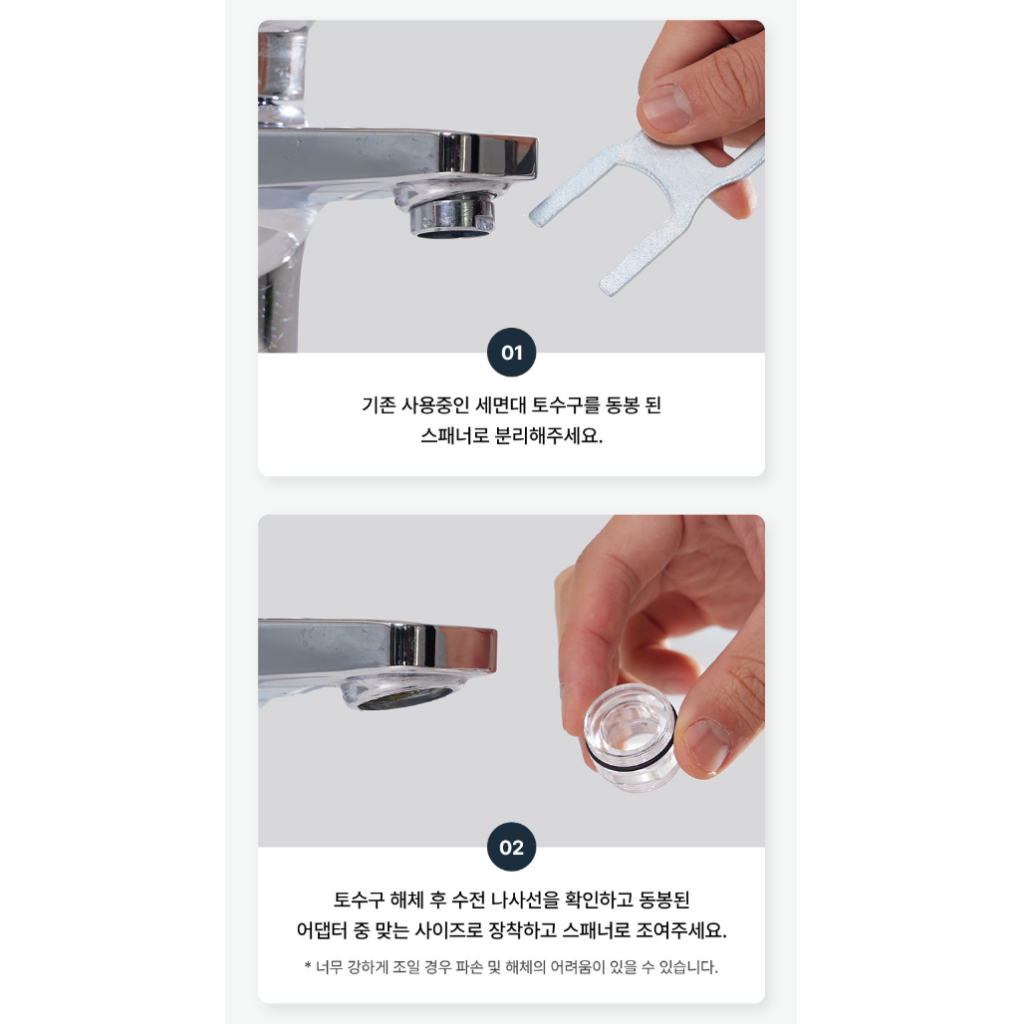 01

기존 사용중인 세면대 토수구를 동봉 된 스패너로 분리해주세요.

02

토수구 해체 후 수전 나사선을 확인하고 동봉된 어댑터 중 맞는 사이즈로 장착하고 스패너로 조여주세요.

* 너무 강하게 조일 경우 파손 및 해체의 어려움이 있을 수 있습니다.