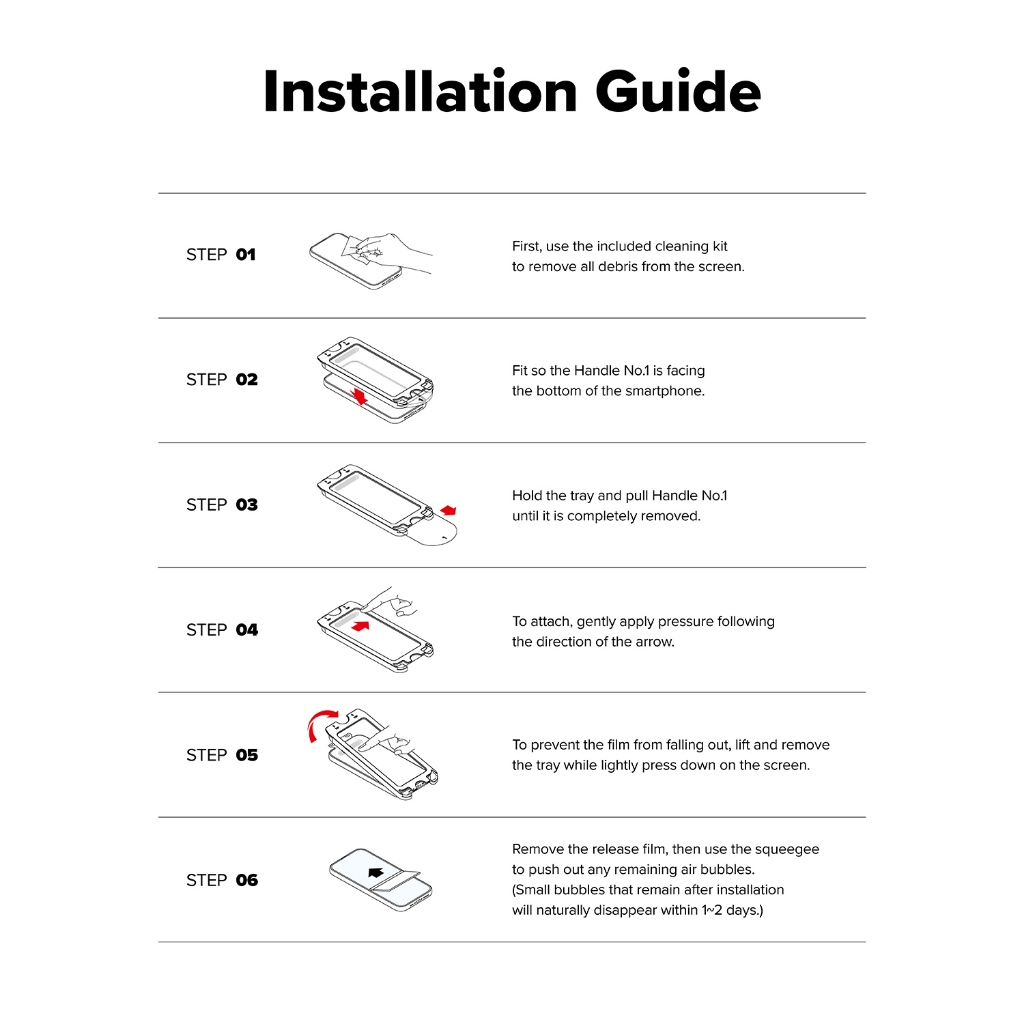 Installation Guide

STEP 01

First, use the included cleaning kit to remove all debris from the screen.

STEP 02

Fit so the Handle No.1 is facing the bottom of the smartphone.

STEP 03

Hold the tray and pull Handle No.1 until it is completely removed.

STEP 04

To attach, gently apply pressure following the direction of the arrow.

STEP 05

To prevent the film from falling out, lift and remove the tray while lightly press down on the screen.

STEP 06

Remove the release film, then use the squeegee to push out any remaining air bubbles.
(Small bubbles that remain after installation will naturally disappear within 1~2 days.)