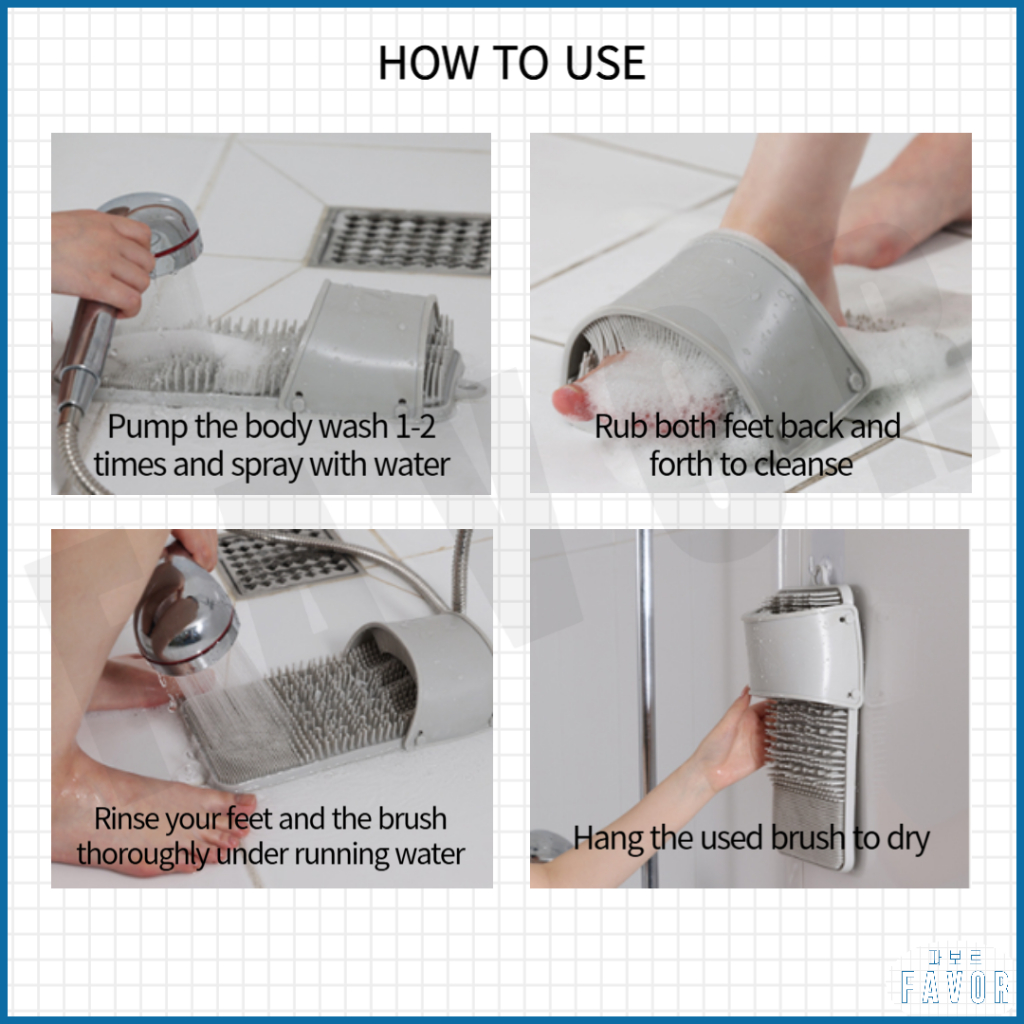 HOW TO USE

Pump the body wash 1-2 times and spray with water

Rub both feet back and forth to cleanse

Rinse your feet and the brush thoroughly under running water

Hang the used brush to dry

THE FAVOR