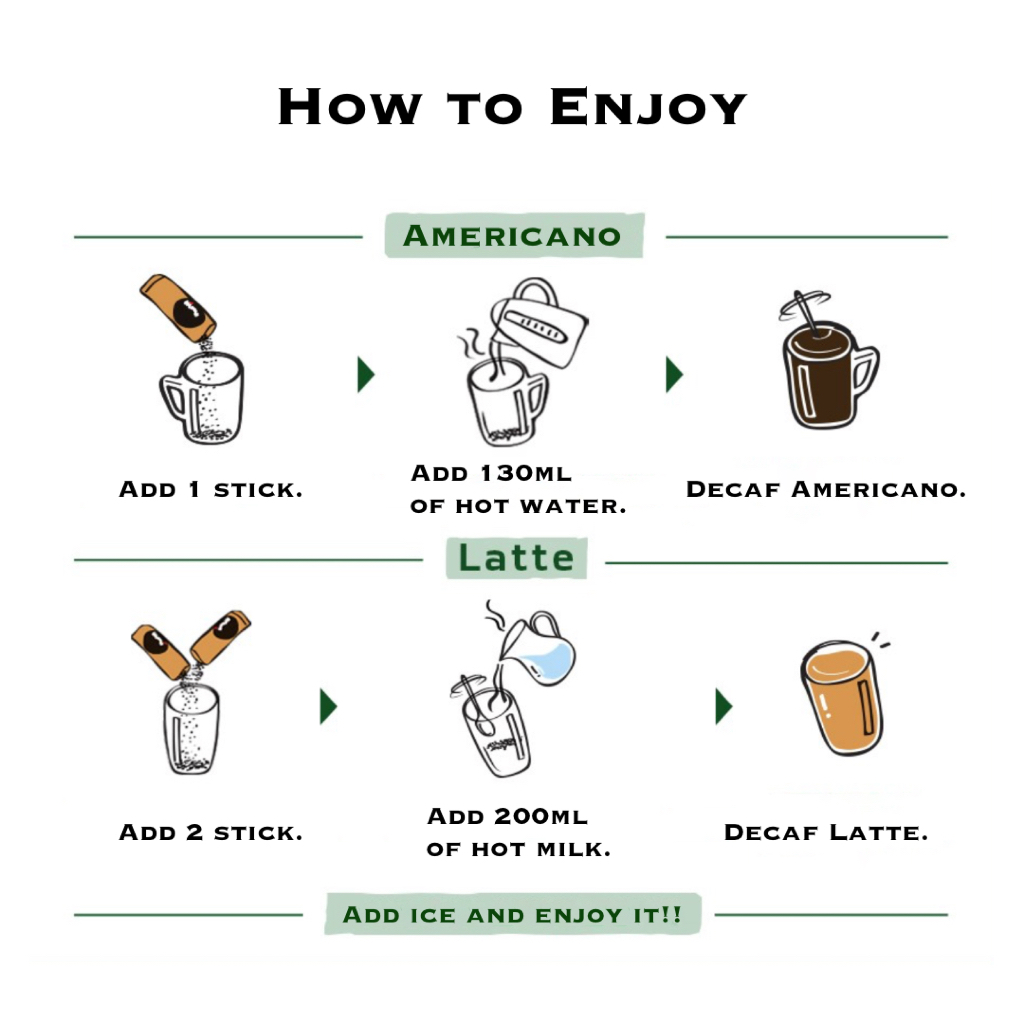 How to Enjoy

Americano

Add 1 stick.

Add 130ml of hot water.

Decaf Americano.

Latte

Add 2 stick.

Add 200ml of hot milk.

Decaf Latte.

Add ice and enjoy it!!