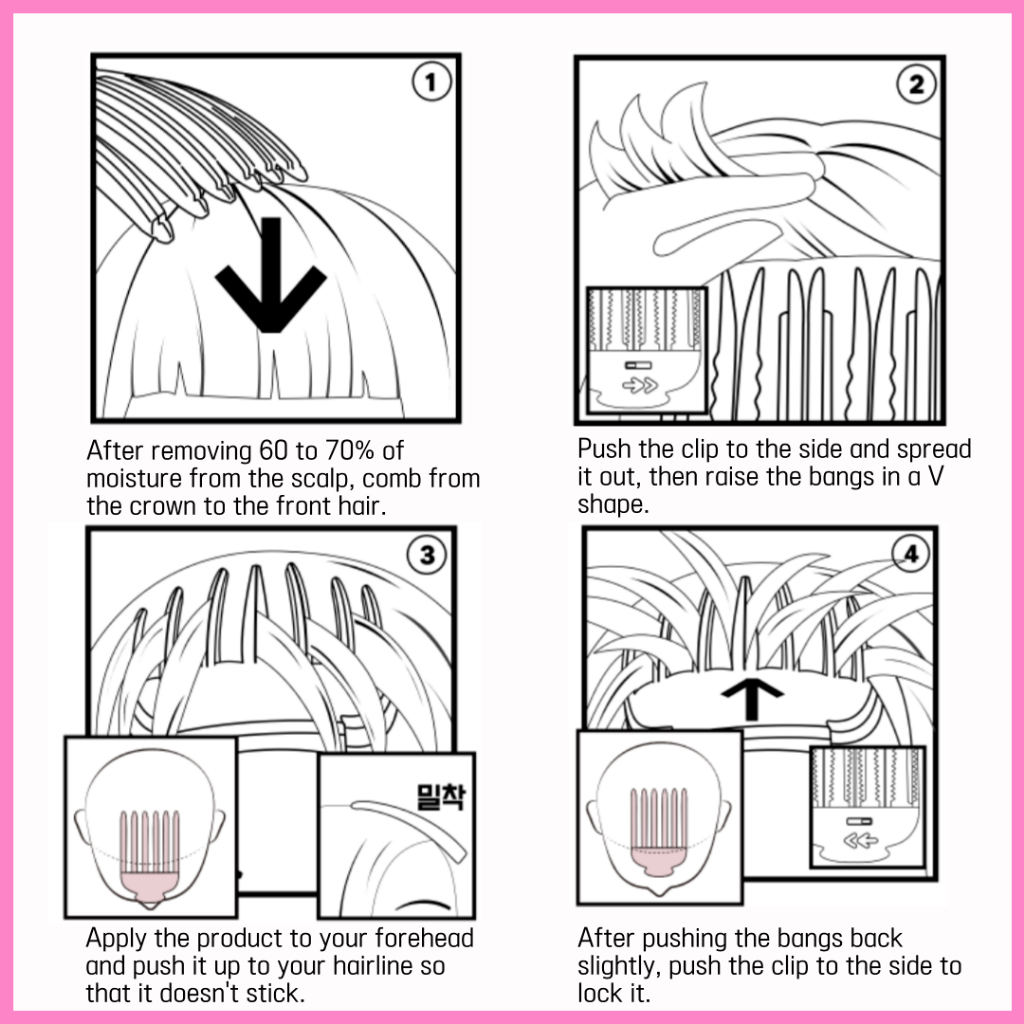 1

After removing 60 to 70% of moisture from the scalp, comb from the crown to the front hair.

2

Push the clip to the side and spread it out, then raise the bangs in a V shape.

3

밀착

Apply the product to your forehead and push it up to your hairline so that it doesn't stick.

4

After pushing the bangs back slightly, push the clip to the side to lock it.