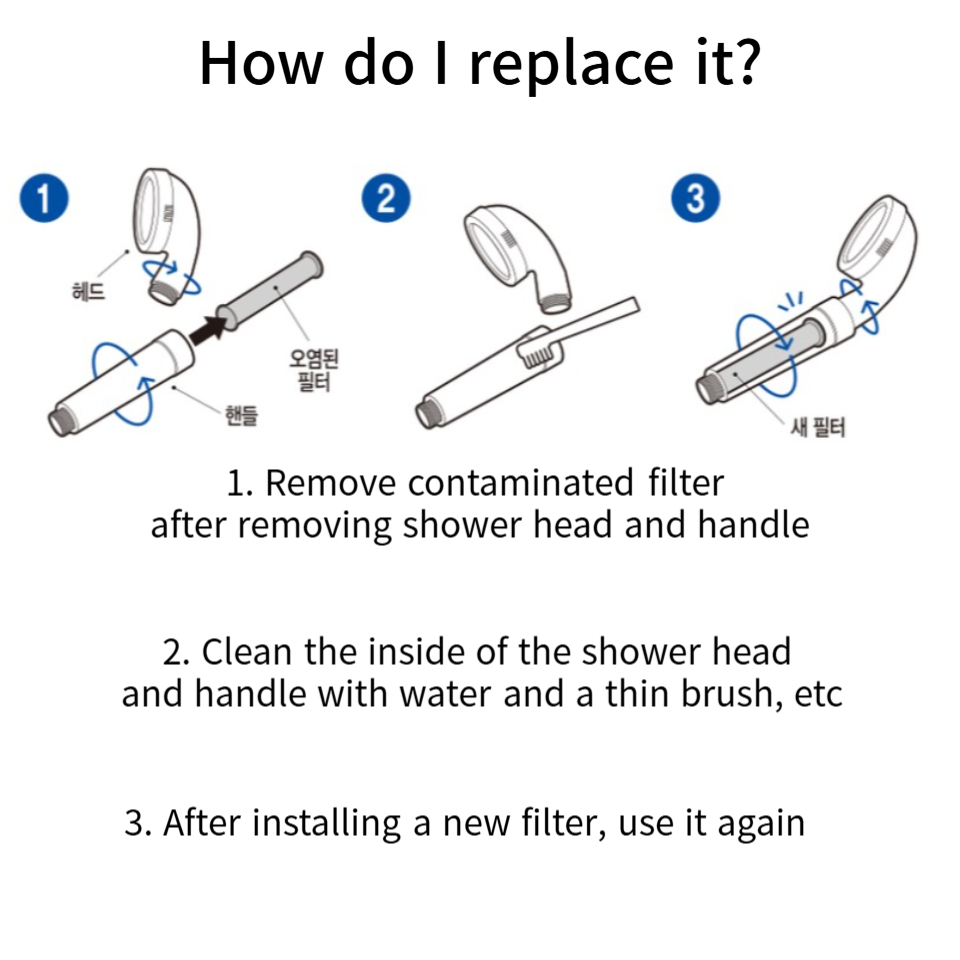 How do I replace it?

1

헤드

오염된 필터

핸들

2

3

새 필터

1. Remove contaminated filter after removing shower head and handle

2. Clean the inside of the shower head and handle with water and a thin brush, etc

3. After installing a new filter, use it again