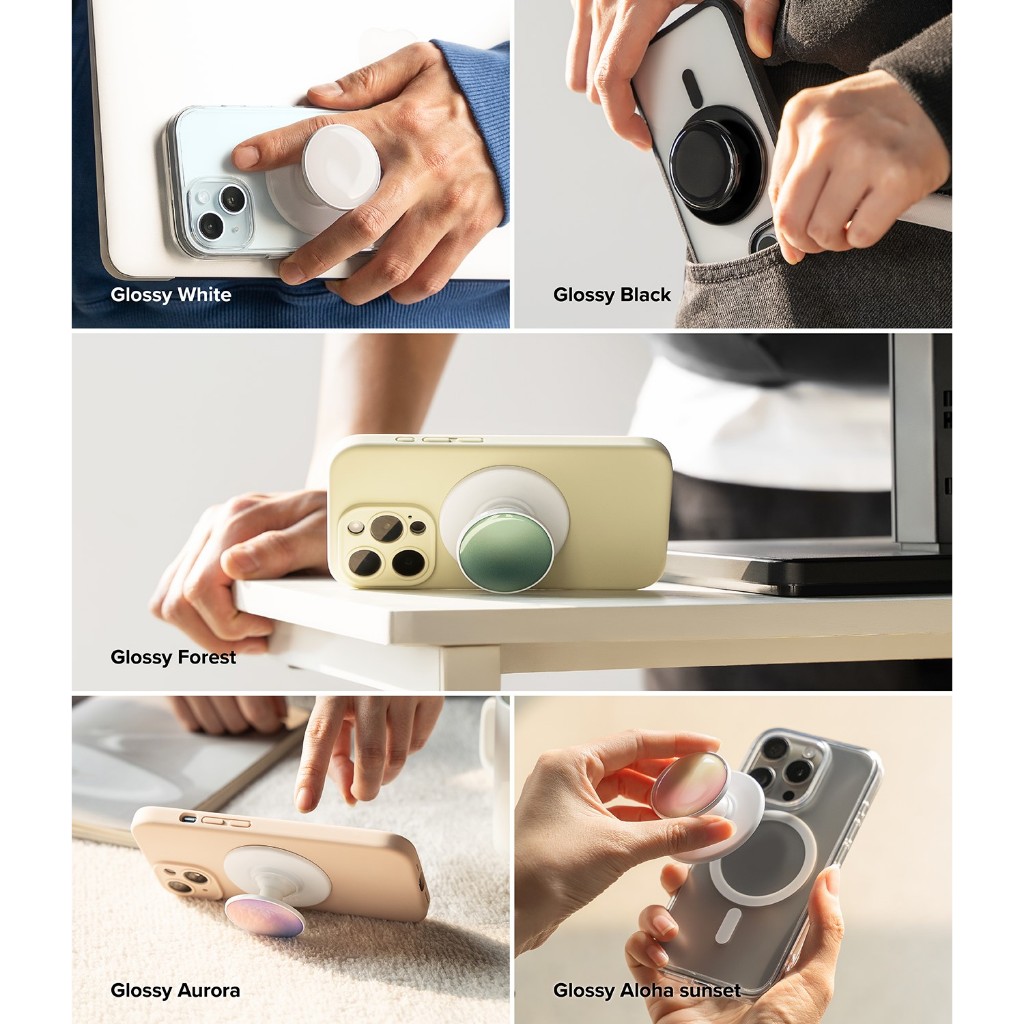 Glossy White

Glossy Black

Glossy Forest

Glossy Aurora

Glossy Aloha sunset