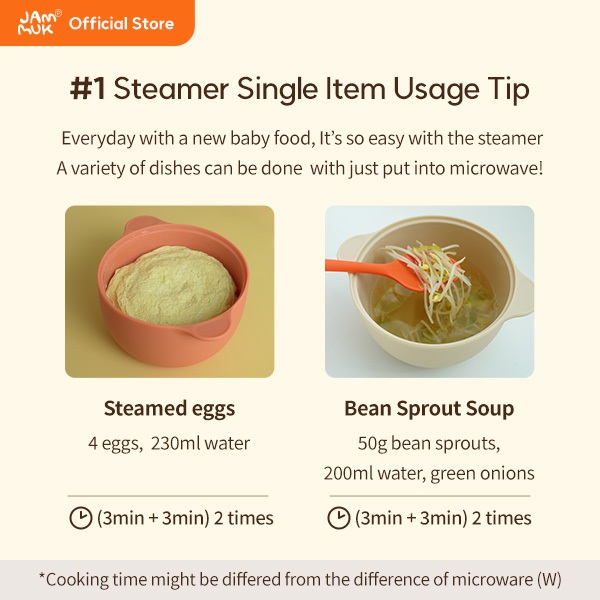 JAM MUK® Official Store

#1 Steamer Single Item Usage Tip

Everyday with a new baby food, It's so easy with the steamer
A variety of dishes can be done with just put into microwave!

Steamed eggs
4 eggs, 230ml water
(3min + 3min) 2 times

Bean Sprout Soup
50g bean sprouts, 200ml water, green onions
(3min + 3min) 2 times

*Cooking time might be differed from the difference of microware (W)