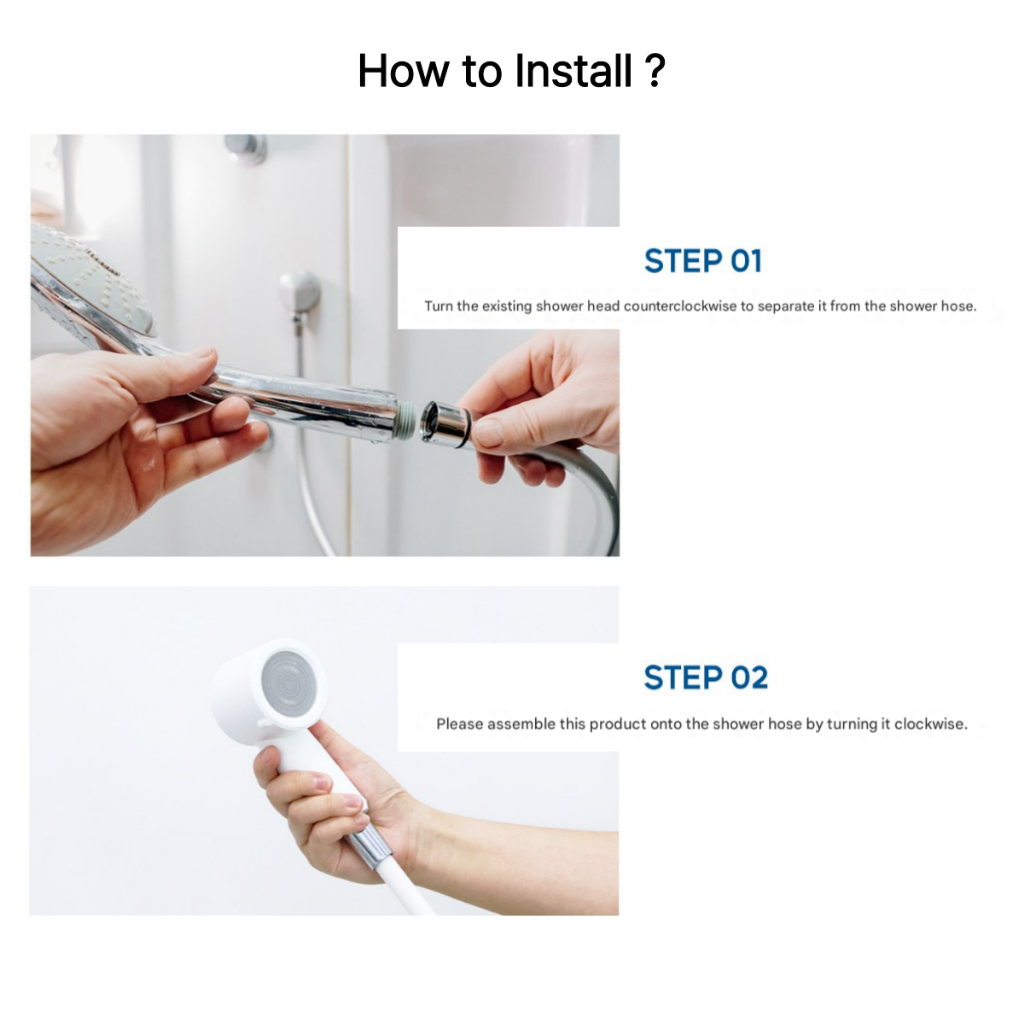 How to Install ?

STEP 01

Turn the existing shower head counterclockwise to separate it from the shower hose.

STEP 02

Please assemble this product onto the shower hose by turning it clockwise.