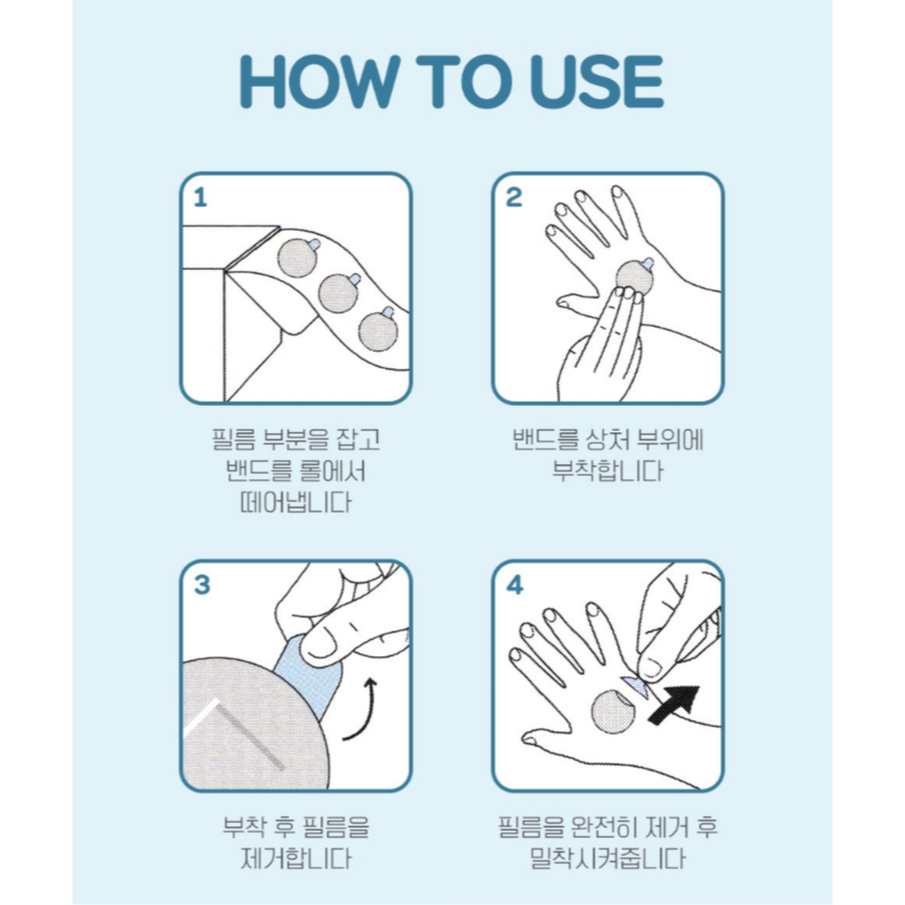 HOW TO USE

1

필름 부분을 잡고 밴드를 롤에서 떼어냅니다

2

밴드를 상처 부위에 부착합니다

3

부착 후 필름을 제거합니다

4

필름을 완전히 제거 후 밀착시켜줍니다