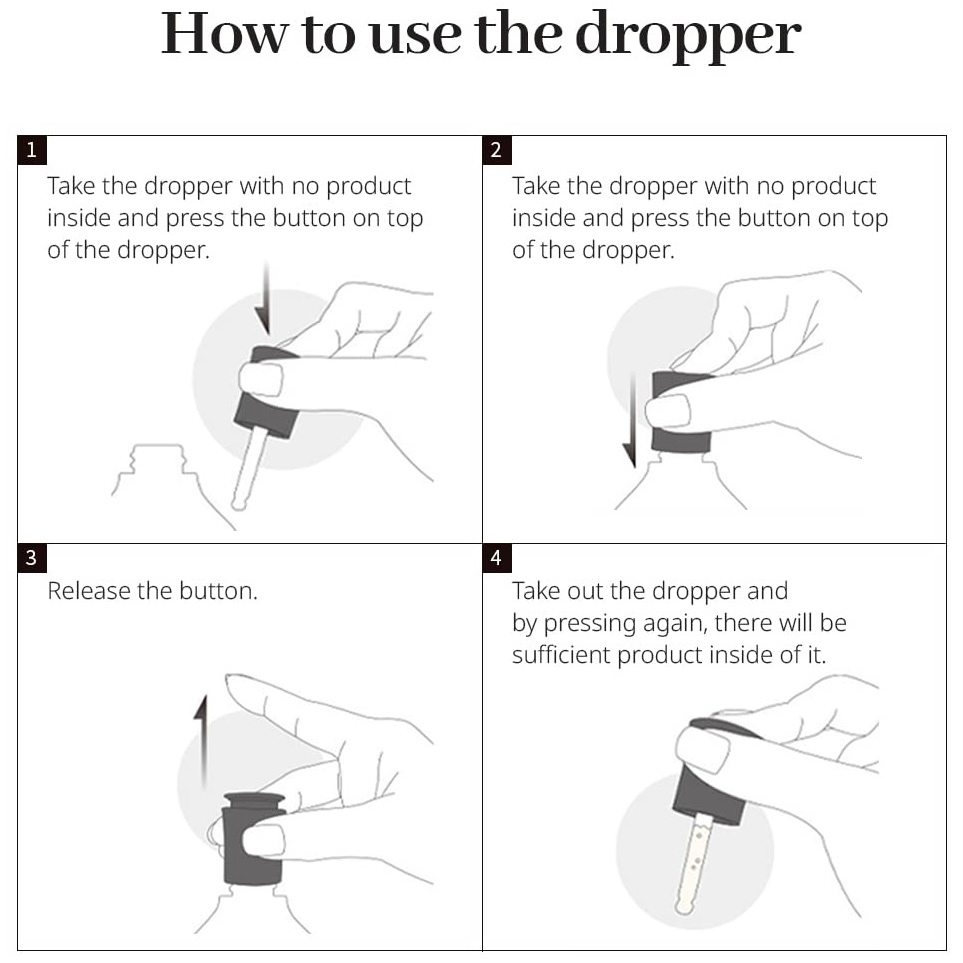 How to use the dropper

1
Take the dropper with no product inside and press the button on top of the dropper.

2
Take the dropper with no product inside and press the button on top of the dropper.

3
Release the button.

4
Take out the dropper and by pressing again, there will be sufficient product inside of it.