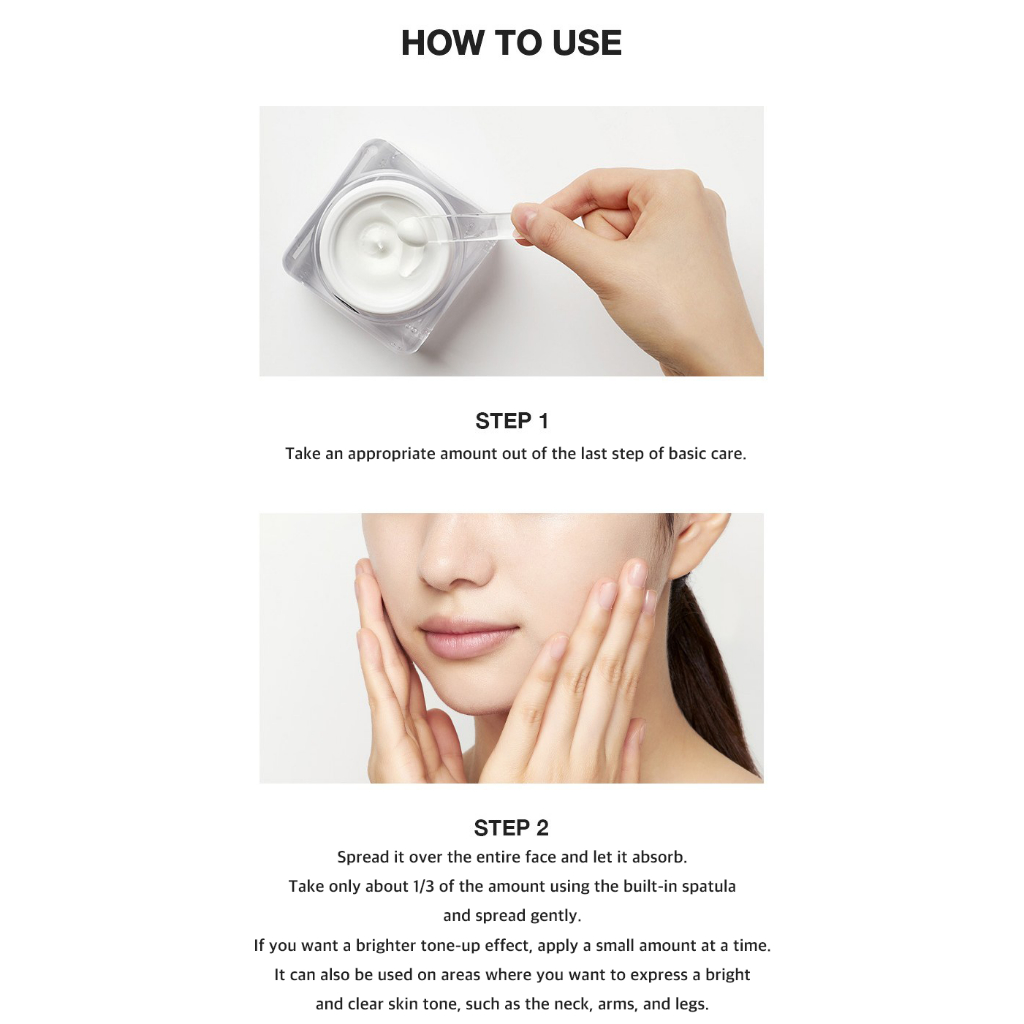 HOW TO USE

STEP 1
Take an appropriate amount out of the last step of basic care.

STEP 2
Spread it over the entire face and let it absorb.
Take only about 1/3 of the amount using the built-in spatula and spread gently.
If you want a brighter tone-up effect, apply a small amount at a time.
It can also be used on areas where you want to express a bright and clear skin tone, such as the neck, arms, and legs.