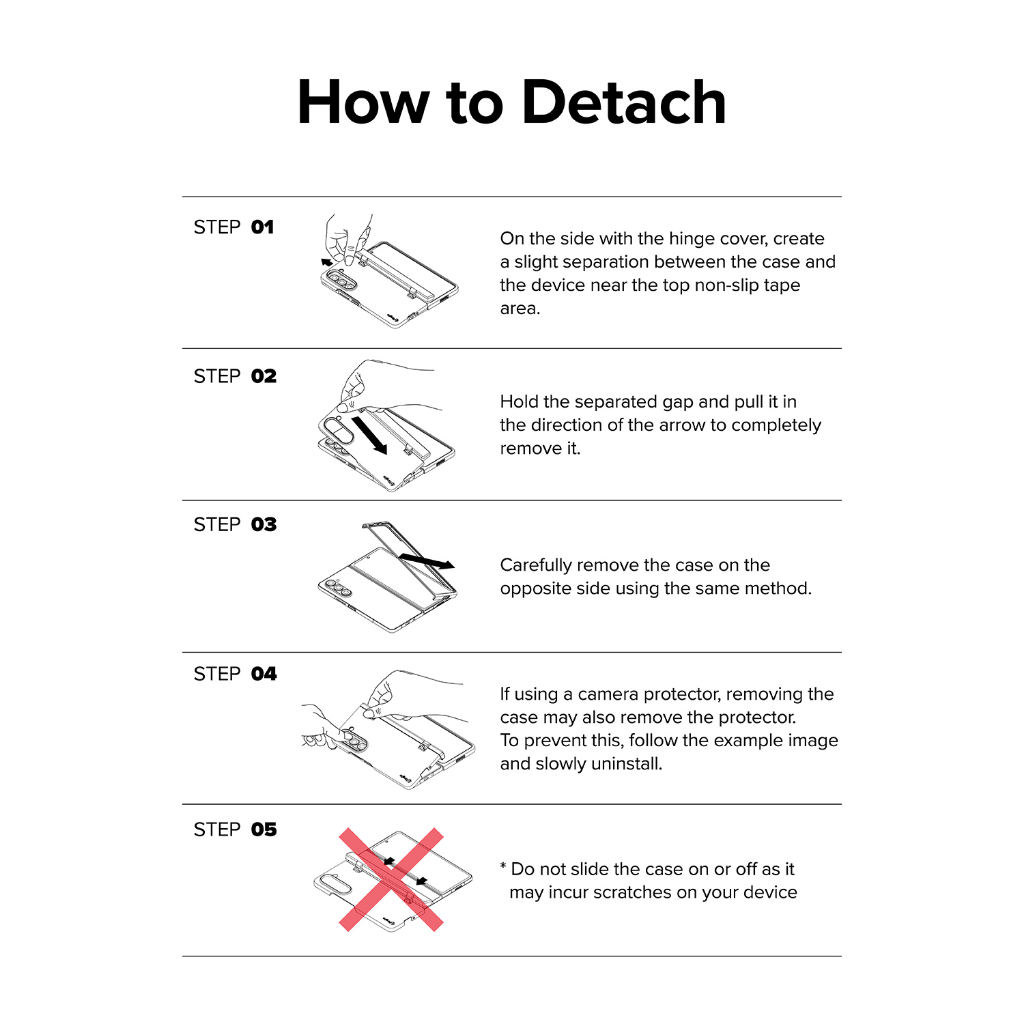 How to Detach

STEP 01

On the side with the hinge cover, create a slight separation between the case and the device near the top non-slip tape area.

STEP 02

Hold the separated gap and pull it in the direction of the arrow to completely remove it.

STEP 03

Carefully remove the case on the opposite side using the same method.

STEP 04

If using a camera protector, removing the case may also remove the protector.
To prevent this, follow the example image and slowly uninstall.

STEP 05

* Do not slide the case on or off as it may incur scratches on your device