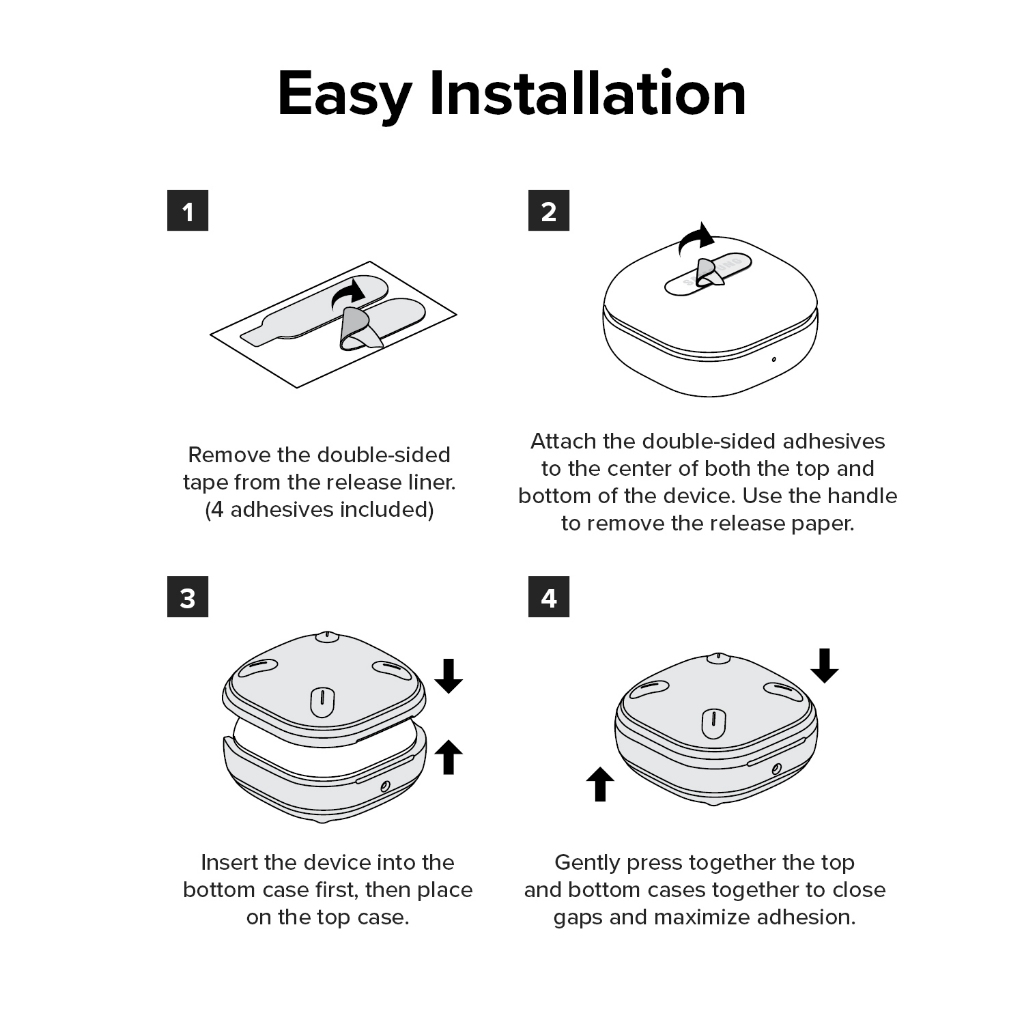 Easy Installation

1

Remove the double-sided tape from the release liner. (4 adhesives included)

2

Attach the double-sided adhesives to the center of both the top and bottom of the device. Use the handle to remove the release paper.

3

Insert the device into the bottom case first, then place on the top case.

4

Gently press together the top and bottom cases together to close gaps and maximize adhesion.