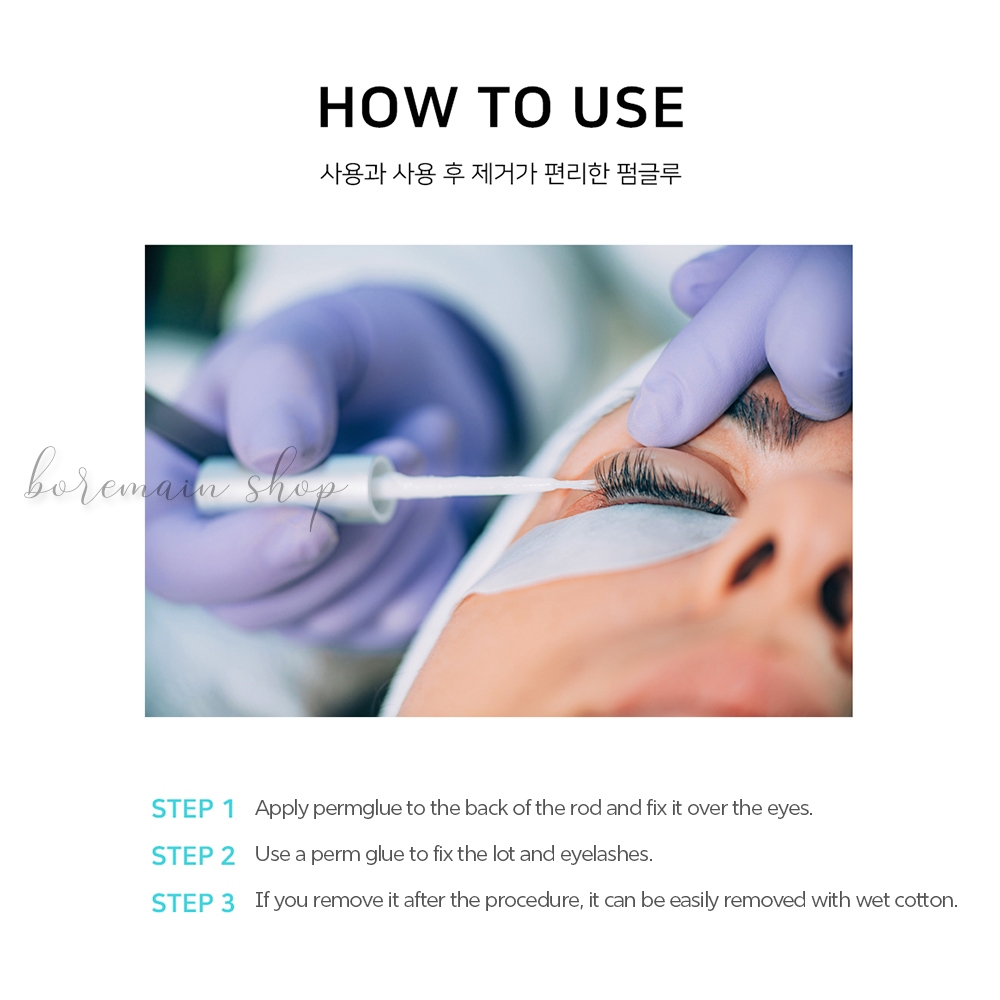 HOW TO USE

사용과 사용 후 제거가 편리한 펌글루

boremain shop

STEP 1 Apply permglue to the back of the rod and fix it over the eyes.

STEP 2 Use a perm glue to fix the lot and eyelashes.

STEP 3 If you remove it after the procedure, it can be easily removed with wet cotton.