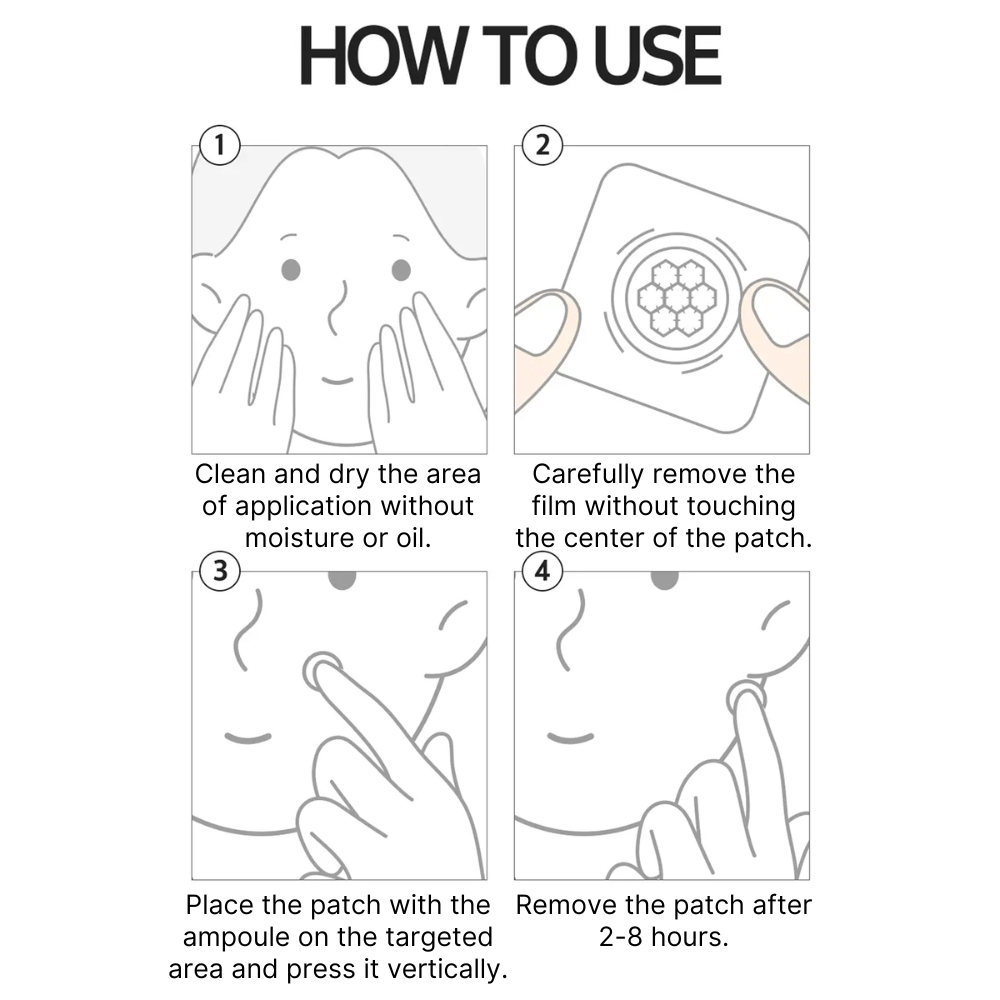 HOW TO USE

1

Clean and dry the area of application without moisture or oil.

2

Carefully remove the film without touching the center of the patch.

3

Place the patch with the ampoule on the targeted area and press it vertically.

4

Remove the patch after 2-8 hours.