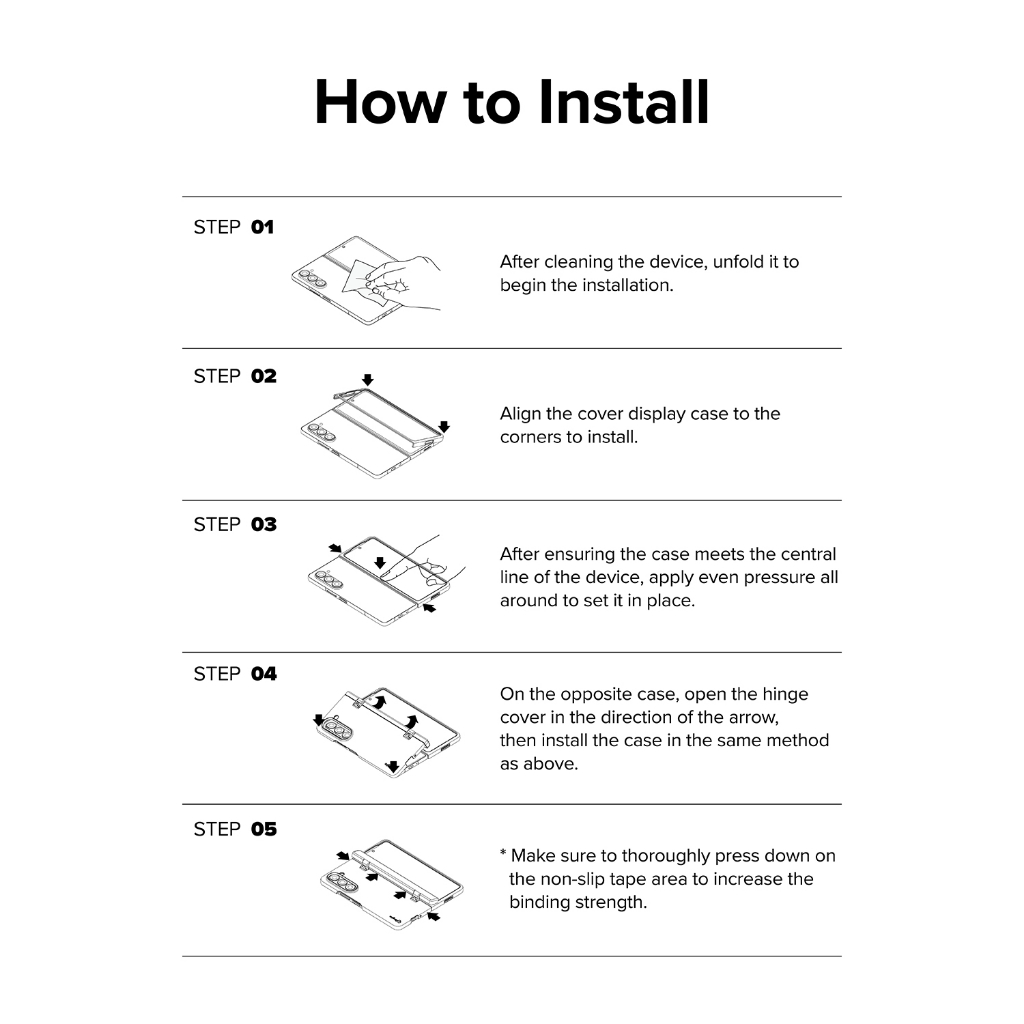 How to Install

STEP 01

After cleaning the device, unfold it to begin the installation.

STEP 02

Align the cover display case to the corners to install.

STEP 03

After ensuring the case meets the central line of the device, apply even pressure all around to set it in place.

STEP 04

On the opposite case, open the hinge cover in the direction of the arrow, then install the case in the same method as above.

STEP 05

* Make sure to thoroughly press down on the non-slip tape area to increase the binding strength.