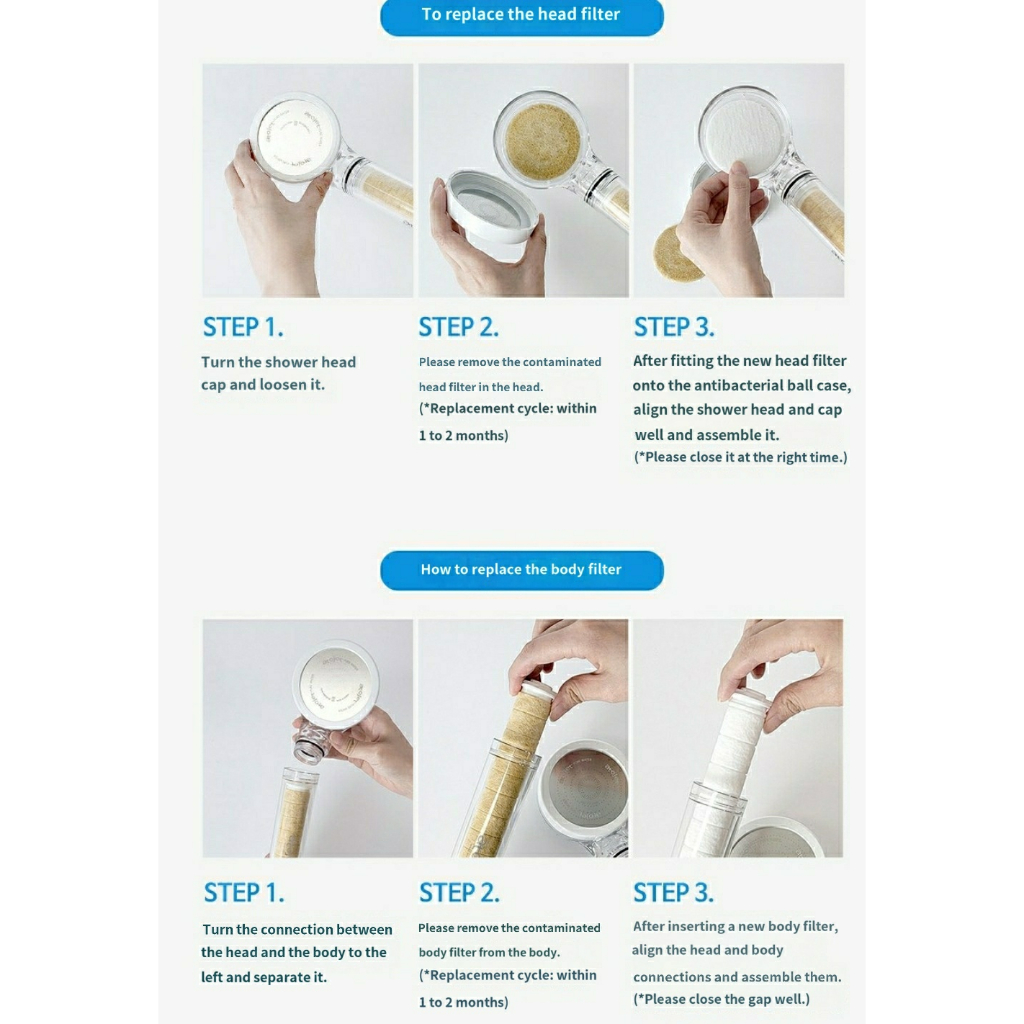 To replace the head filter

STEP 1.
Turn the shower head cap and loosen it.

STEP 2.
Please remove the contaminated head filter in the head.
(*Replacement cycle: within 1 to 2 months)

STEP 3.
After fitting the new head filter onto the antibacterial ball case, align the shower head and cap well and assemble it.
(*Please close it at the right time.)

How to replace the body filter

STEP 1.
Turn the connection between the head and the body to the left and separate it.

STEP 2.
Please remove the contaminated body filter from the body.
(*Replacement cycle: within 1 to 2 months)

STEP 3.
After inserting a new body filter, align the head and body connections and assemble them.
(*Please close the gap well.)