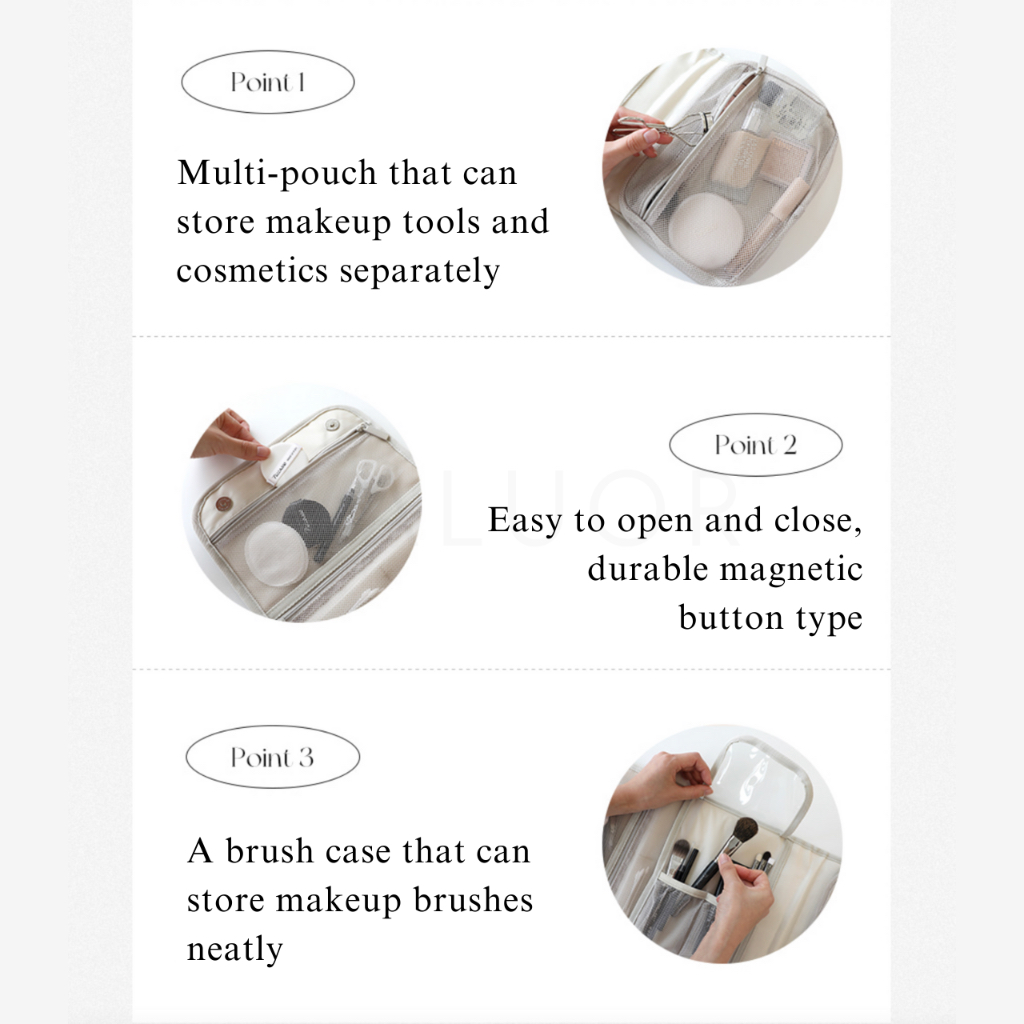 Point 1

Multi-pouch that can store makeup tools and cosmetics separately

Point 2

Easy to open and close, durable magnetic button type

Point 3

A brush case that can store makeup brushes neatly

LUOR