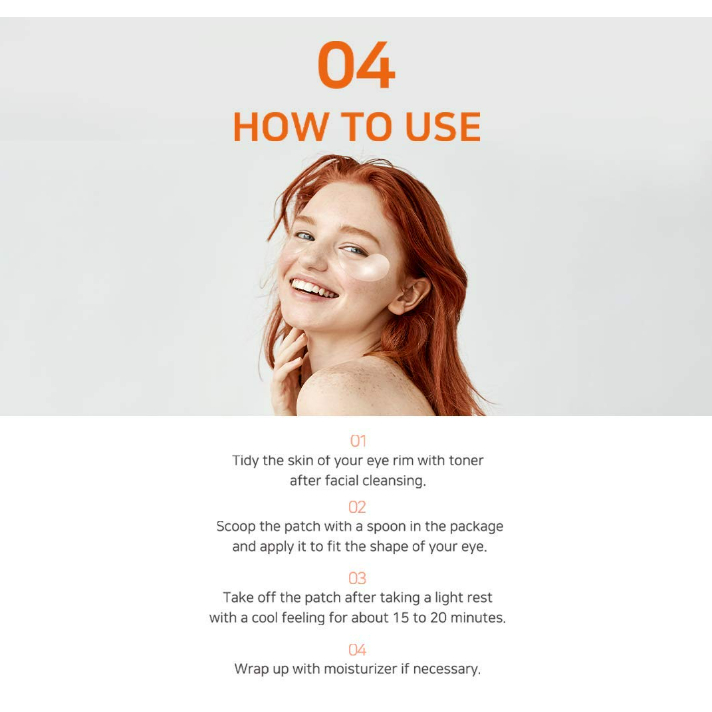 04
HOW TO USE

01
Tidy the skin of your eye rim with toner after facial cleansing.

02
Scoop the patch with a spoon in the package and apply it to fit the shape of your eye.

03
Take off the patch after taking a light rest with a cool feeling for about 15 to 20 minutes.

04
Wrap up with moisturizer if necessary.