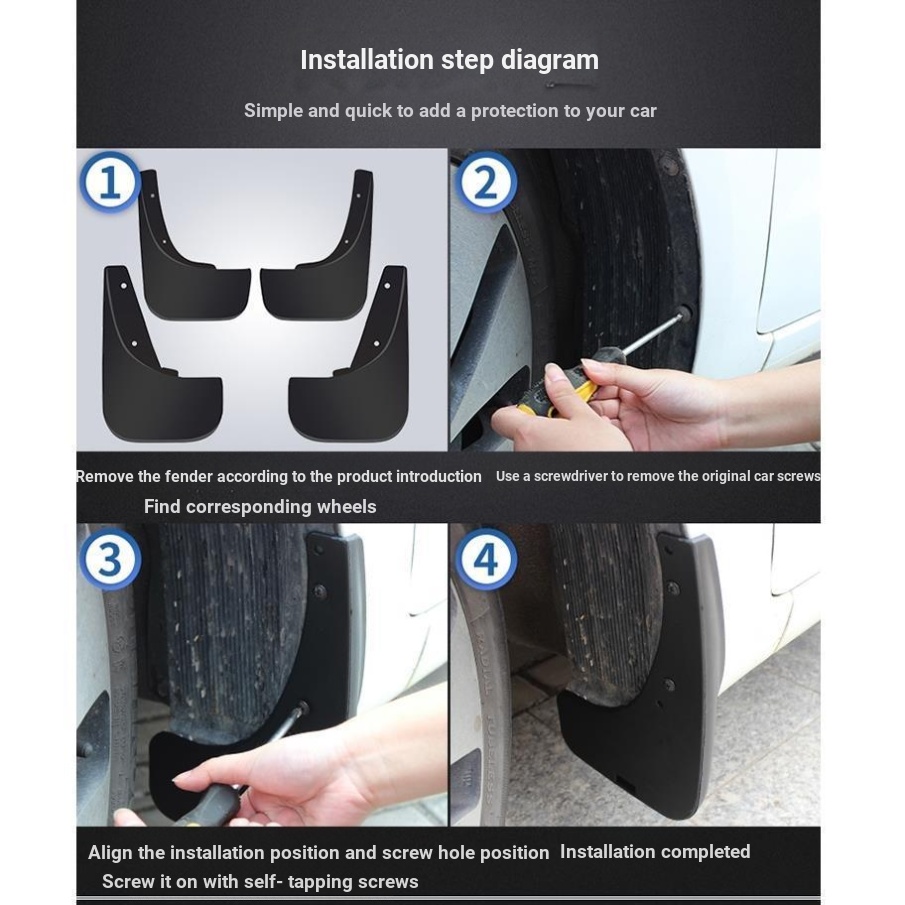 Installation step diagram

Simple and quick to add a protection to your car

1

2

Remove the fender according to the product introduction
Find corresponding wheels

Use a screwdriver to remove the original car screws

3

4

Align the installation position and screw hole position
Screw it on with self- tapping screws

Installation completed