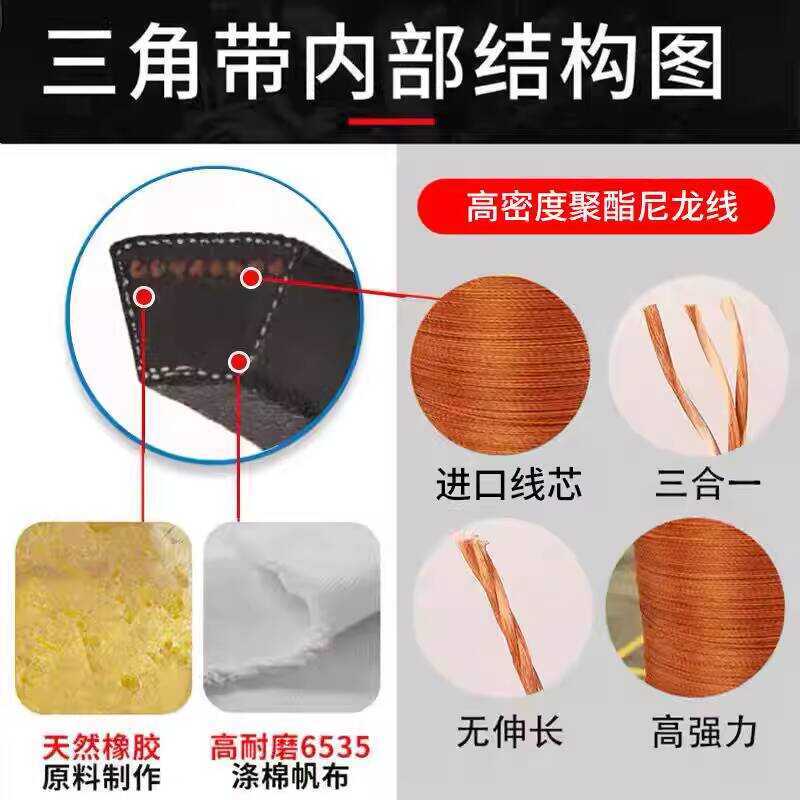 三角带内部结构图

高密度聚酯尼龙线

进口线芯

三合一

无伸长

高强力

天然橡胶
原料制作

高耐磨6535
涤棉帆布