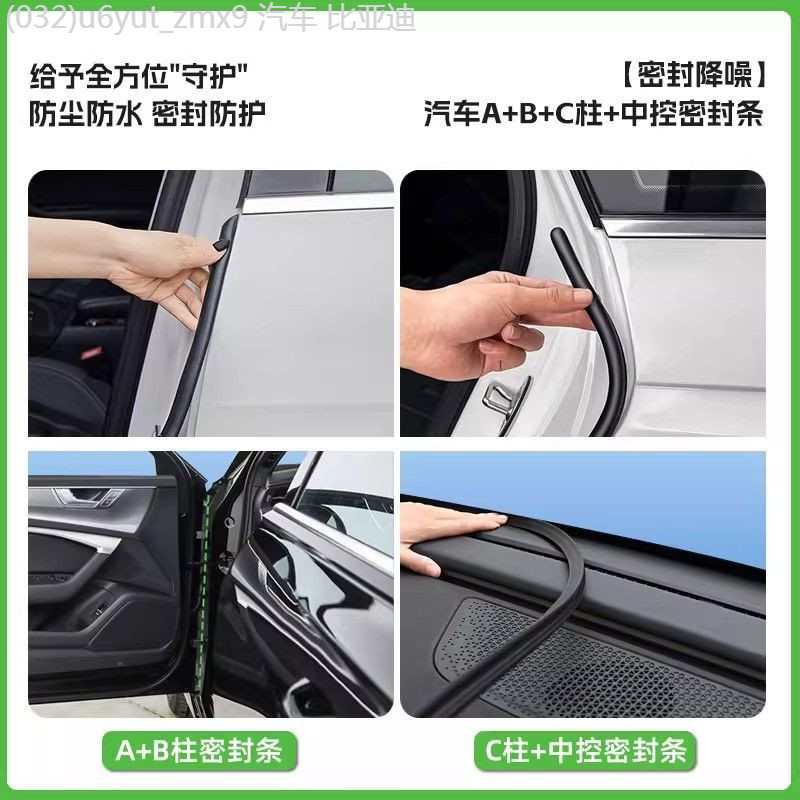 (032)u6yut_zmx9 汽车 比亚迪

给予全方位"守护"
防尘防水 密封防护

【密封降噪】
汽车A+B+C柱+中控密封条

A+B柱密封条

C柱+中控密封条