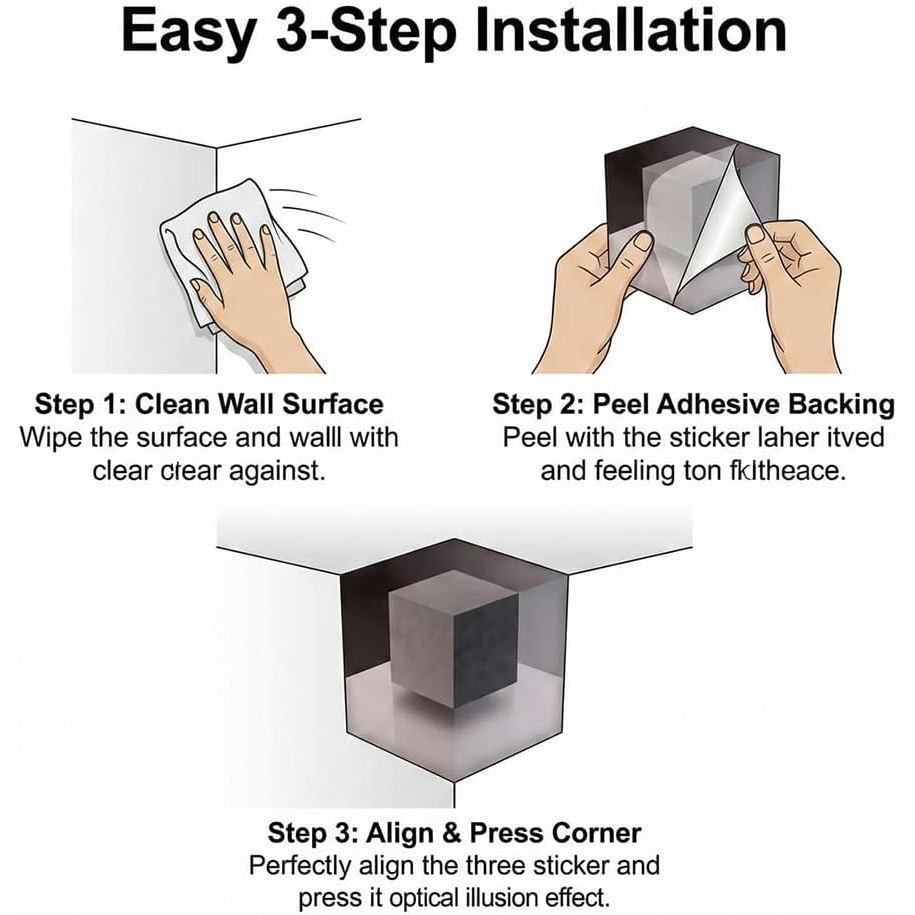 Easy 3-Step Installation

Step 1: Clean Wall Surface
Wipe the surface and walll with clear ctear against.

Step 2: Peel Adhesive Backing
Peel with the sticker laher itved and feeling ton fkltheace.

Step 3: Align & Press Corner
Perfectly align the three sticker and press it optical illusion effect.