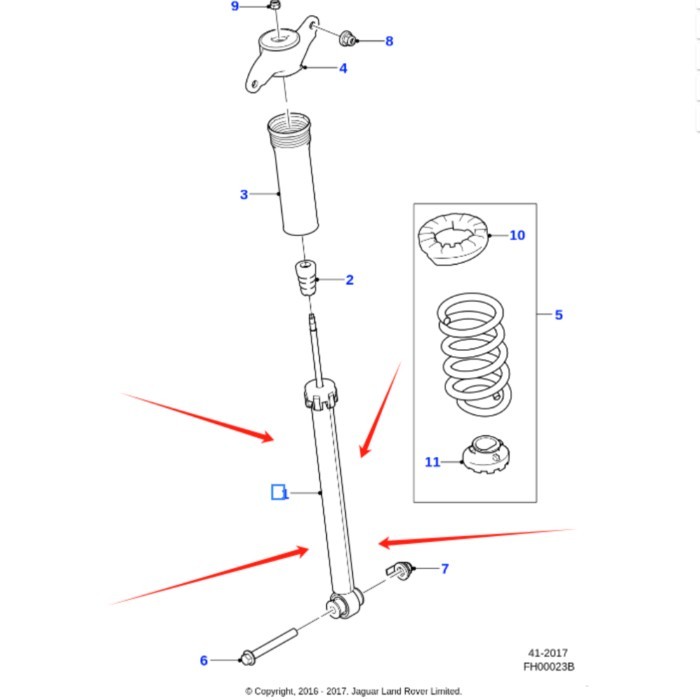 9
8
4
3
10
2
5
11
1
7
6
41-2017
FH00023B
© Copyright, 2016 - 2017. Jaguar Land Rover Limited.