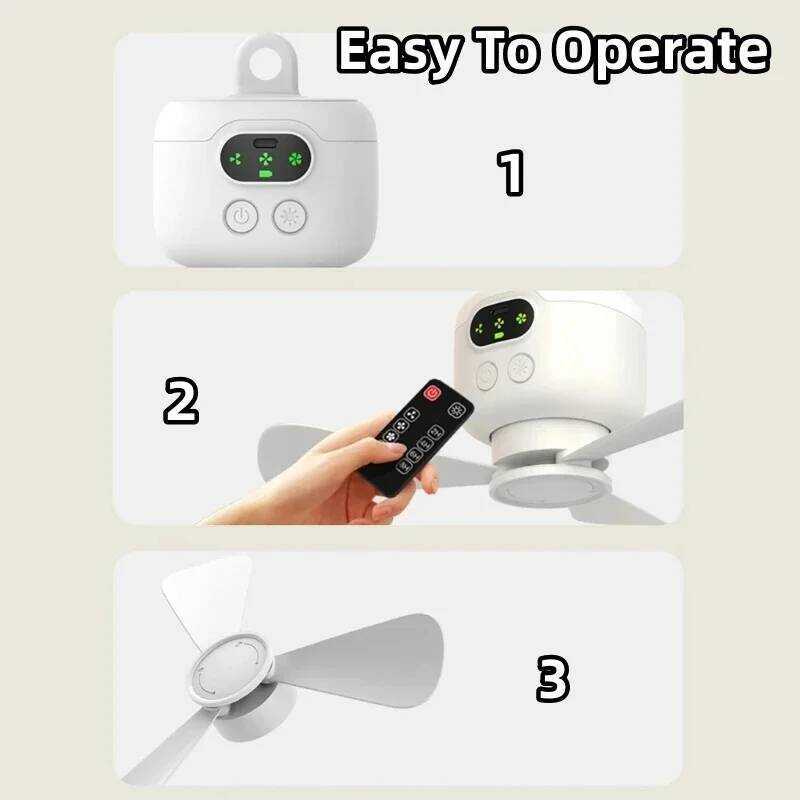 Easy To Operate

1

2

3